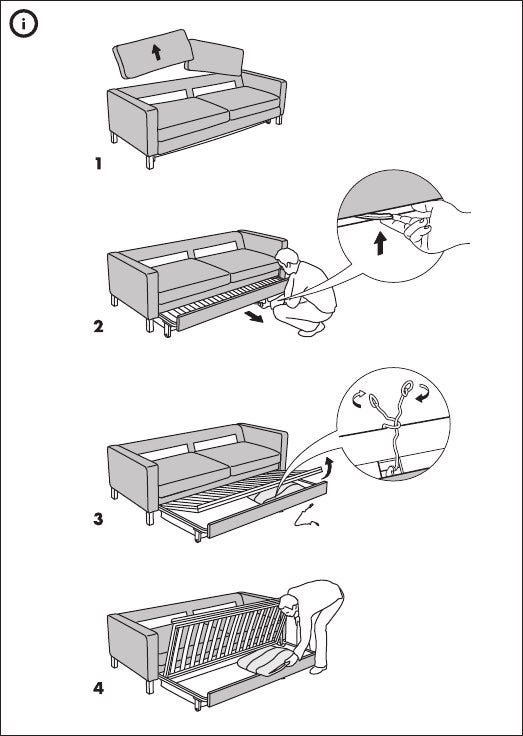 i

1

2

3

4