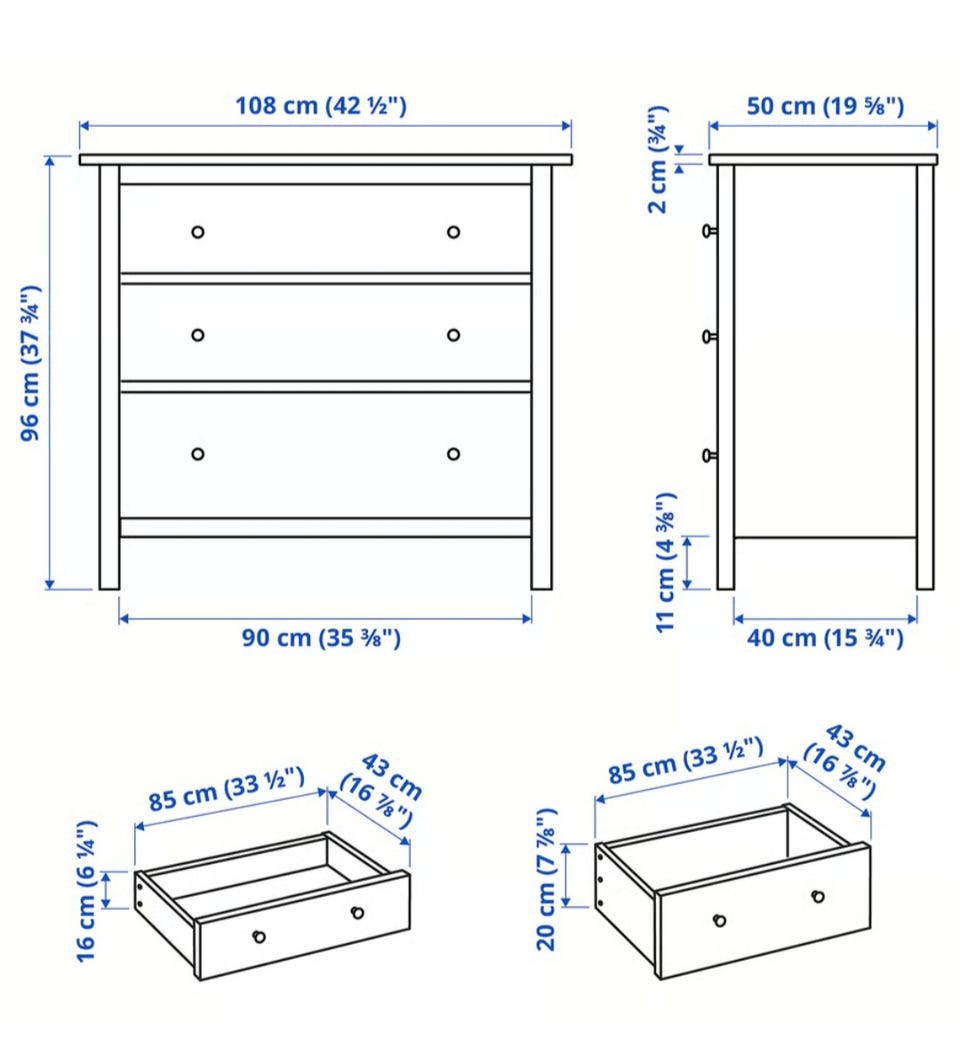 108 cm (42 ½")

96 cm (37 ¾")

90 cm (35 ⅜")

50 cm (19 ⅝")

2 cm (¾")

11 cm (4 ⅜")

40 cm (15 ¾")

85 cm (33 ½")

43 cm (16 ⅞")

16 cm (6 ¼")

85 cm (33 ½")

43 cm (16 ⅞")

20 cm (7 ⅞")