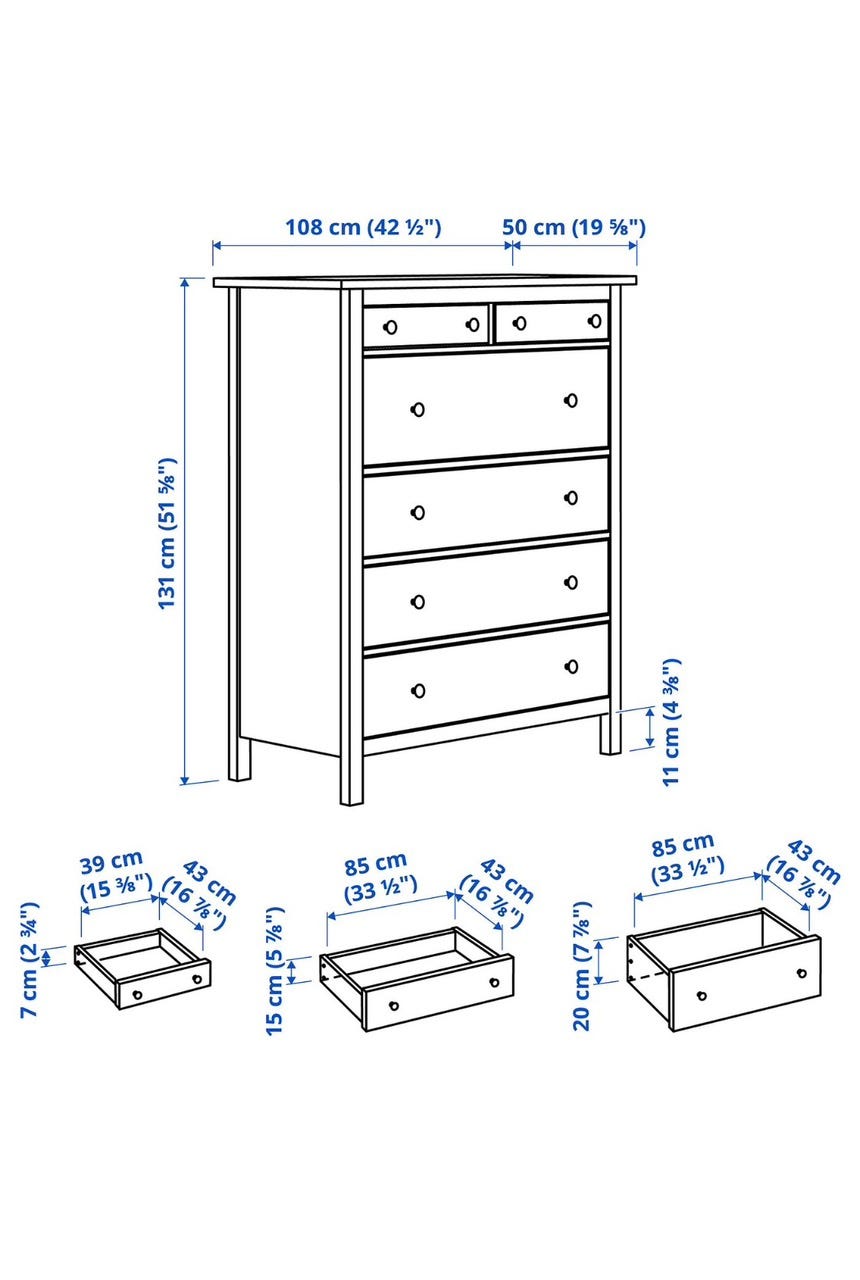 108 cm (42 ½")
50 cm (19 ⅝")
131 cm (51 ⅝")
11 cm (4 ⅜")

39 cm (15 ⅜")
43 cm (16 ⅞")
7 cm (2 ¾")

85 cm (33 ½")
43 cm (16 ⅞")
15 cm (5 ⅞")

85 cm (33 ½")
43 cm (16 ⅞")
20 cm (7 ⅞")