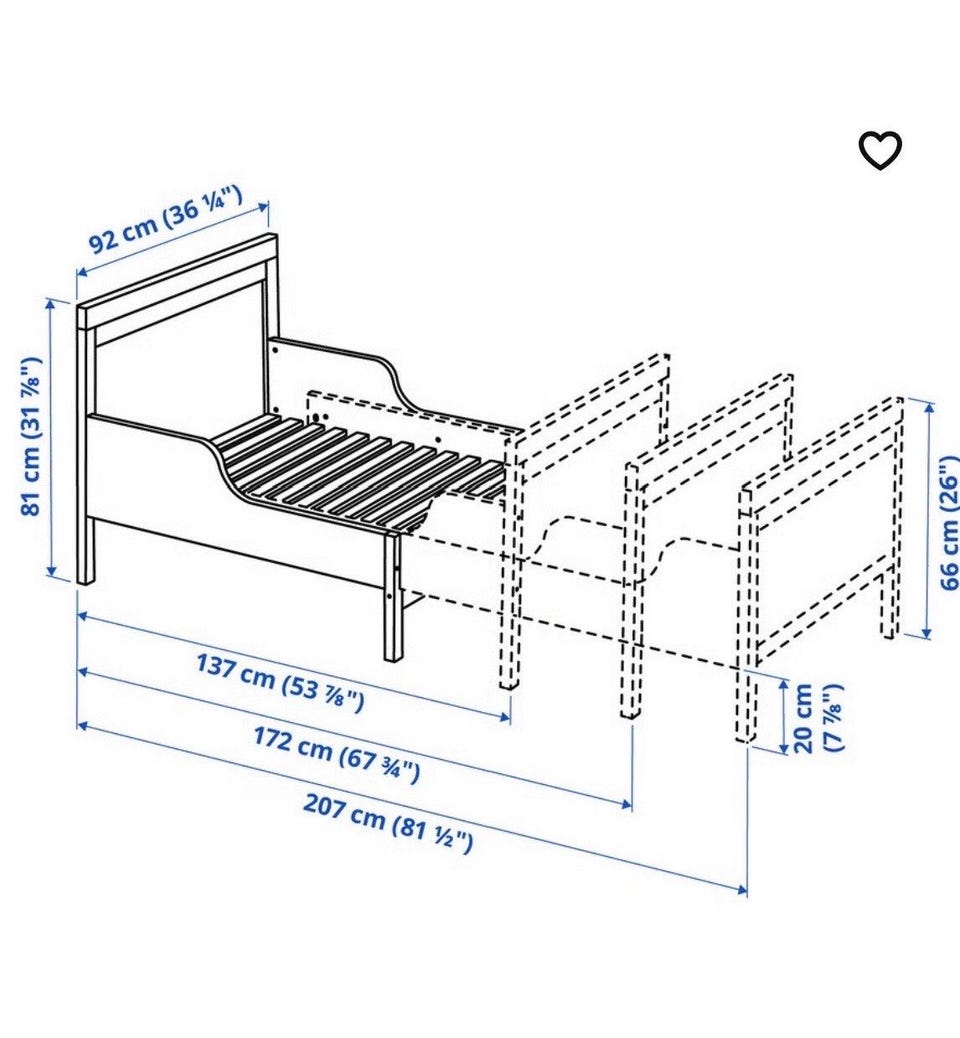 92 cm (36 ¼")

81 cm (31 ⅞")

66 cm (26")

137 cm (53 ⅞")

20 cm (7 ⅞")

172 cm (67 ¾")

207 cm (81 ½")