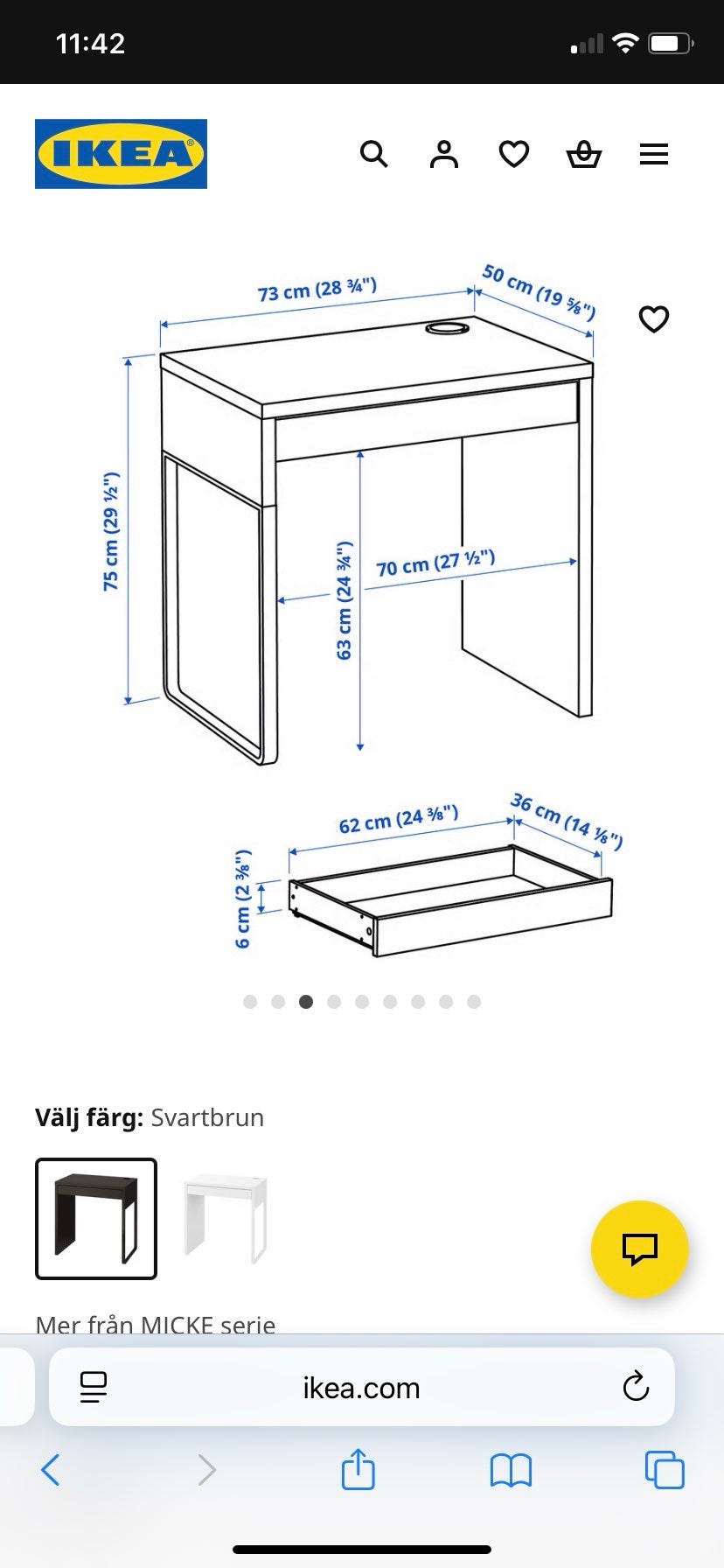 11:42

IKEA

73 cm (28 ¾")
50 cm (19 ⅝")
75 cm (29 ½")
63 cm (24 ¾")
70 cm (27 ½")
62 cm (24 ⅜")
36 cm (14 ⅛")
6 cm (2 ⅜")

Välj färg: Svartbrun

Mer från MICKE serie

ikea.com