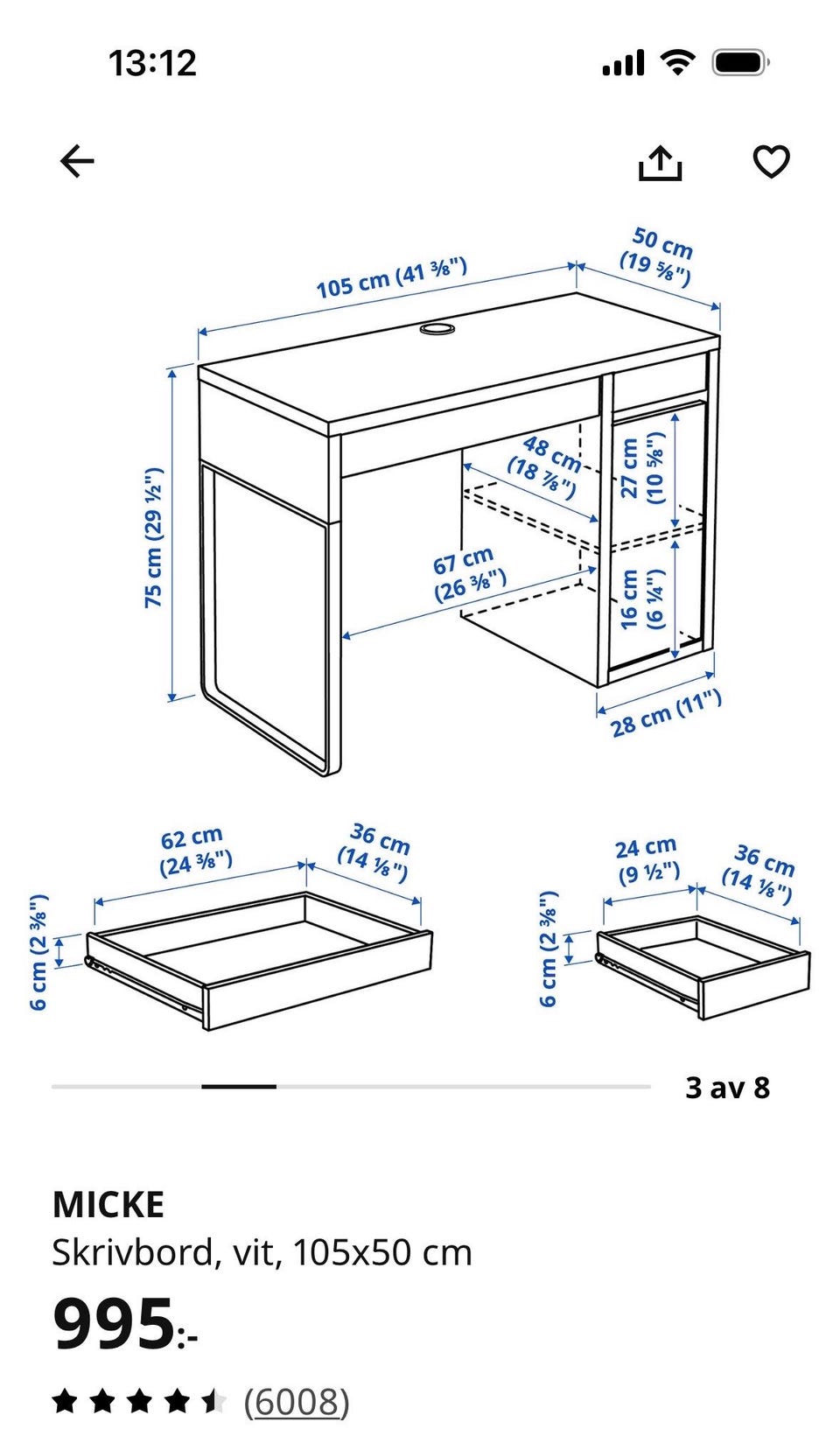 13:12

105 cm (41 ⅜")

50 cm (19 ⅝")

75 cm (29 ½")

48 cm (18 ⅞")

27 cm (10 ⅝")

67 cm (26 ⅜")

16 cm (6 ¼")

28 cm (11")

62 cm (24 ⅜")

36 cm (14 ⅛")

6 cm (2 ⅜")

24 cm (9 ½")

36 cm (14 ⅛")

6 cm (2 ⅜")

3 av 8

MICKE
Skrivbord, vit, 105x50 cm

995:-

(6008)