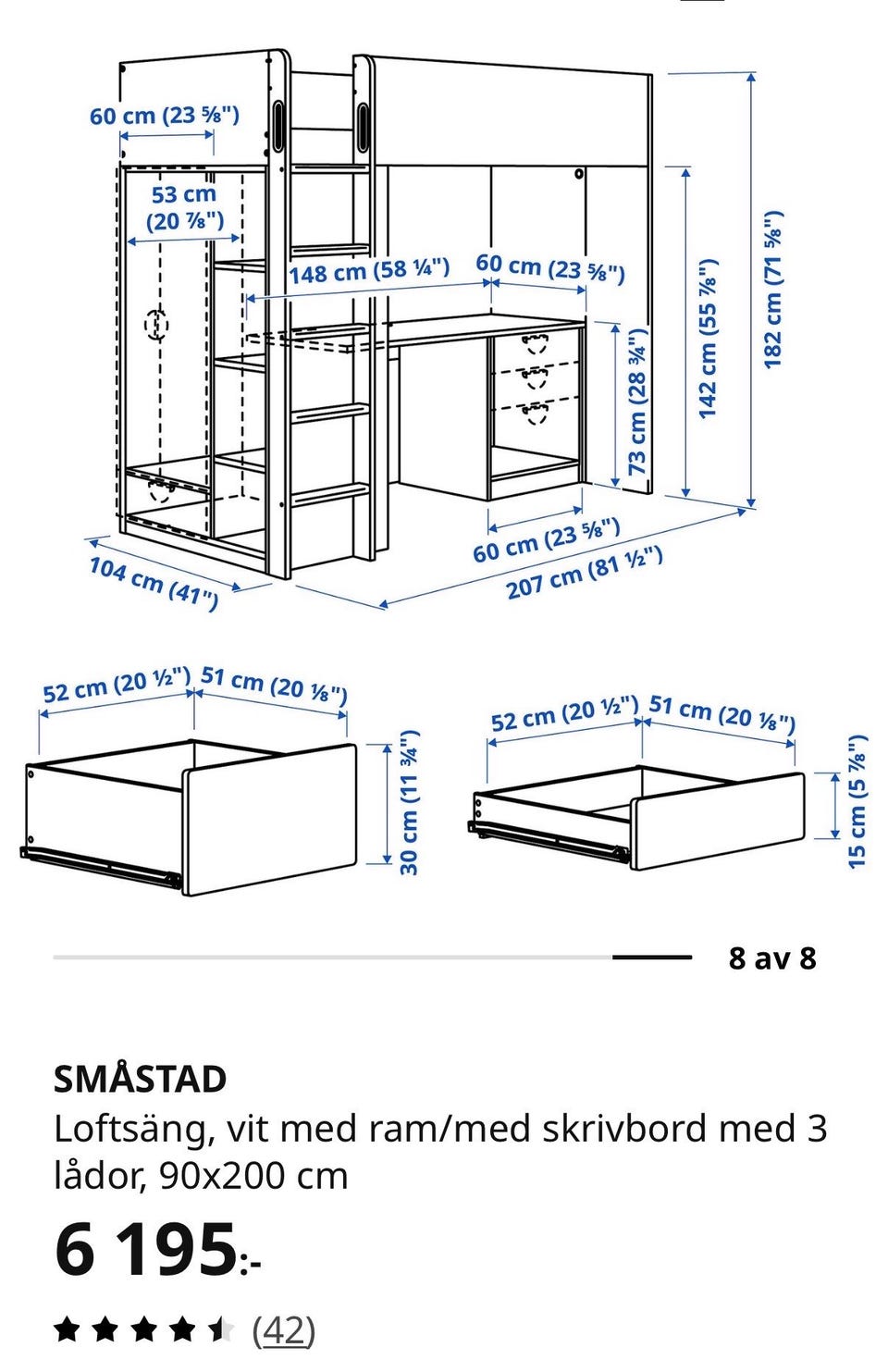 60 cm (23 ⅝")

53 cm (20 ⅞")

148 cm (58 ¼")

60 cm (23 ⅝")

73 cm (28 ¾")

142 cm (55 ⅞")

182 cm (71 ⅝")

60 cm (23 ⅝")

207 cm (81 ½")

104 cm (41")

52 cm (20 ½")

51 cm (20 ⅛")

30 cm (11 ¾")

52 cm (20 ½")

51 cm (20 ⅛")

15 cm (5 ⅞")

8 av 8

SMÅSTAD

Loftsäng, vit med ram/med skrivbord med 3 lådor, 90x200 cm

6 195:-

(42)