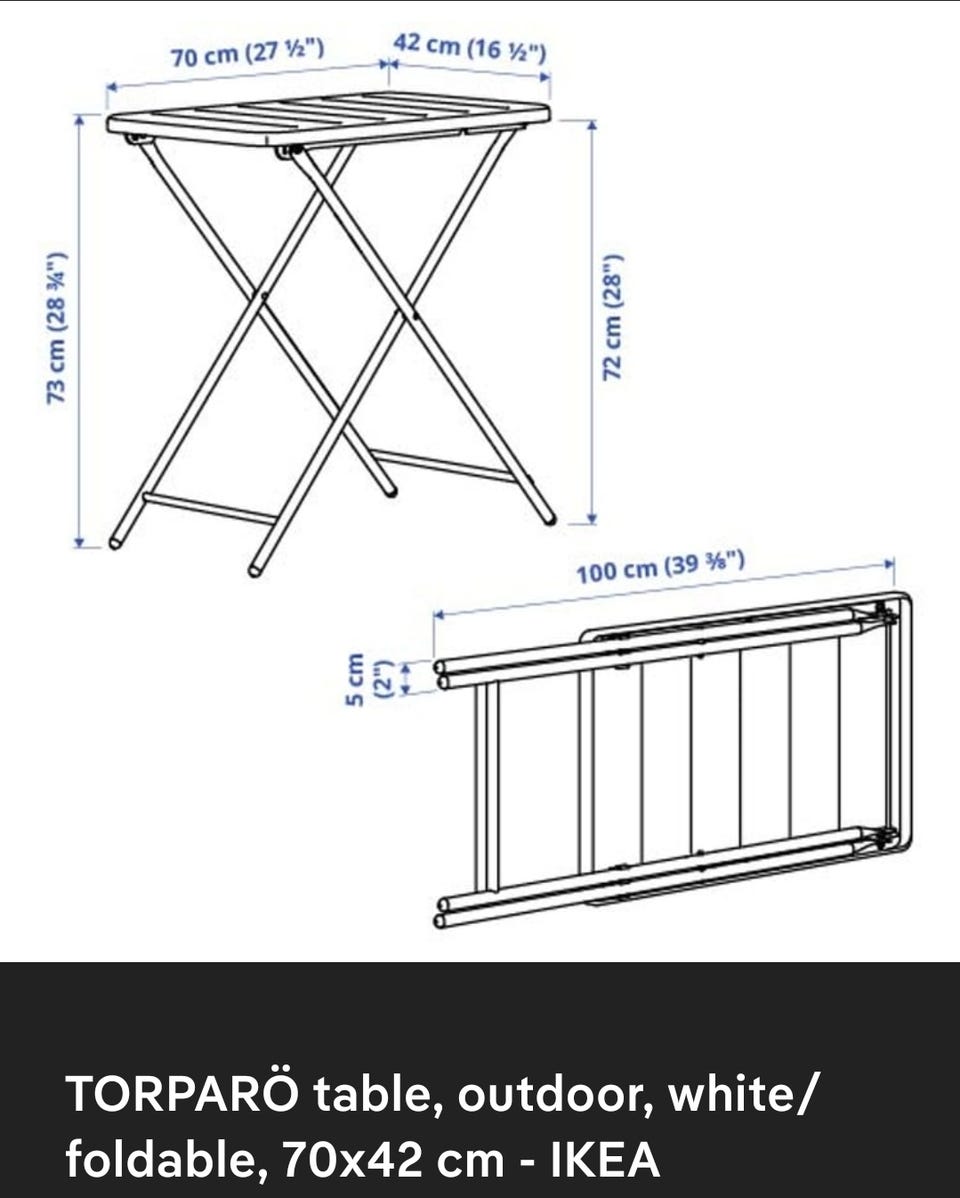 70 cm (27 ½")
42 cm (16 ½")
73 cm (28 ¾")
72 cm (28")
100 cm (39 ⅜")
5 cm
(2")

TORPARÖ table, outdoor, white/ foldable, 70x42 cm - IKEA