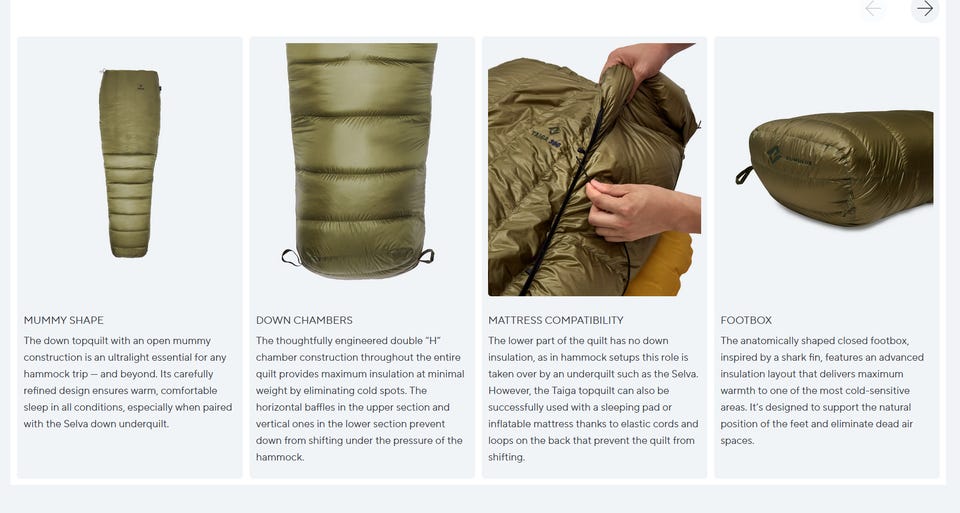 MUMMY SHAPE

The down topquilt with an open mummy construction is an ultralight essential for any hammock trip — and beyond. Its carefully refined design ensures warm, comfortable sleep in all conditions, especially when paired with the Selva down underquilt.

DOWN CHAMBERS

The thoughtfully engineered double "H" chamber construction throughout the entire quilt provides maximum insulation at minimal weight by eliminating cold spots. The horizontal baffles in the upper section and vertical ones in the lower section prevent down from shifting under the pressure of the hammock.

MATTRESS COMPATIBILITY

The lower part of the quilt has no down insulation, as in hammock setups this role is taken over by an underquilt such as the Selva. However, the Taiga topquilt can also be successfully used with a sleeping pad or inflatable mattress thanks to elastic cords and loops on the back that prevent the quilt from shifting.

FOOTBOX

The anatomically shaped closed footbox, inspired by a shark fin, features an advanced insulation layout that delivers maximum warmth to one of the most cold-sensitive areas. It's designed to support the natural position of the feet and eliminate dead air spaces.