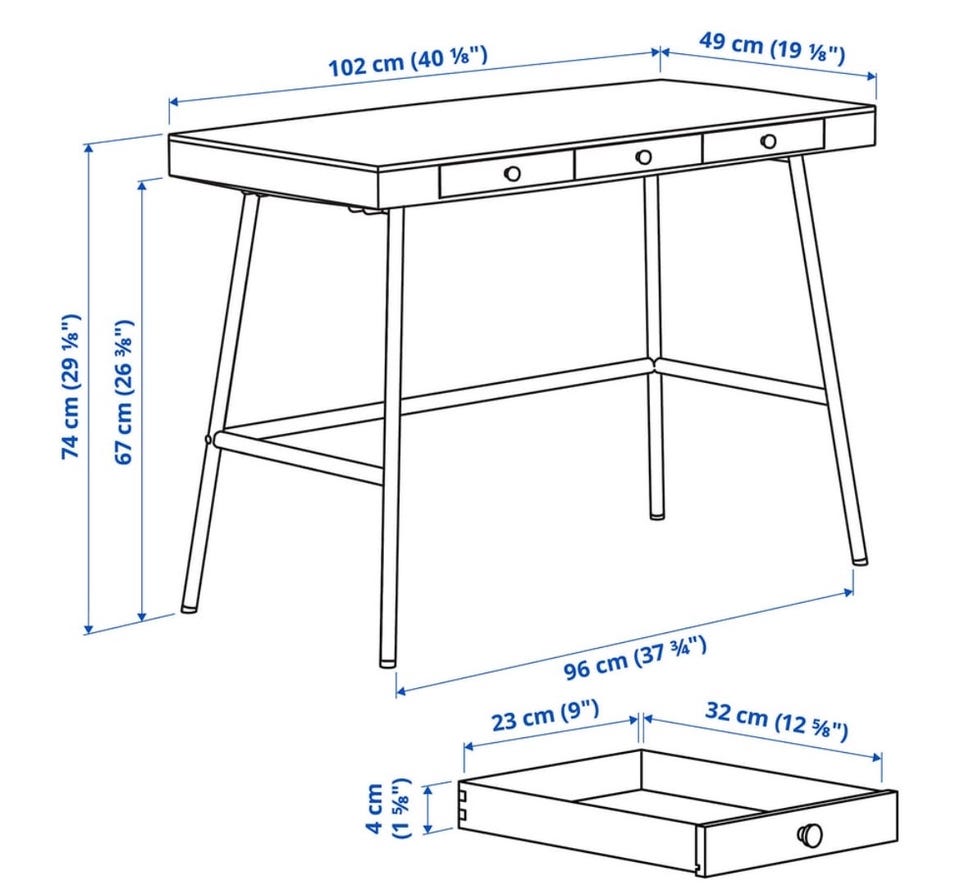 102 cm (40 ⅛")
49 cm (19 ⅛")
74 cm (29 ⅛")
67 cm (26 ⅜")
96 cm (37 ¾")
23 cm (9")
32 cm (12 ⅝")
4 cm (1 ⅝")