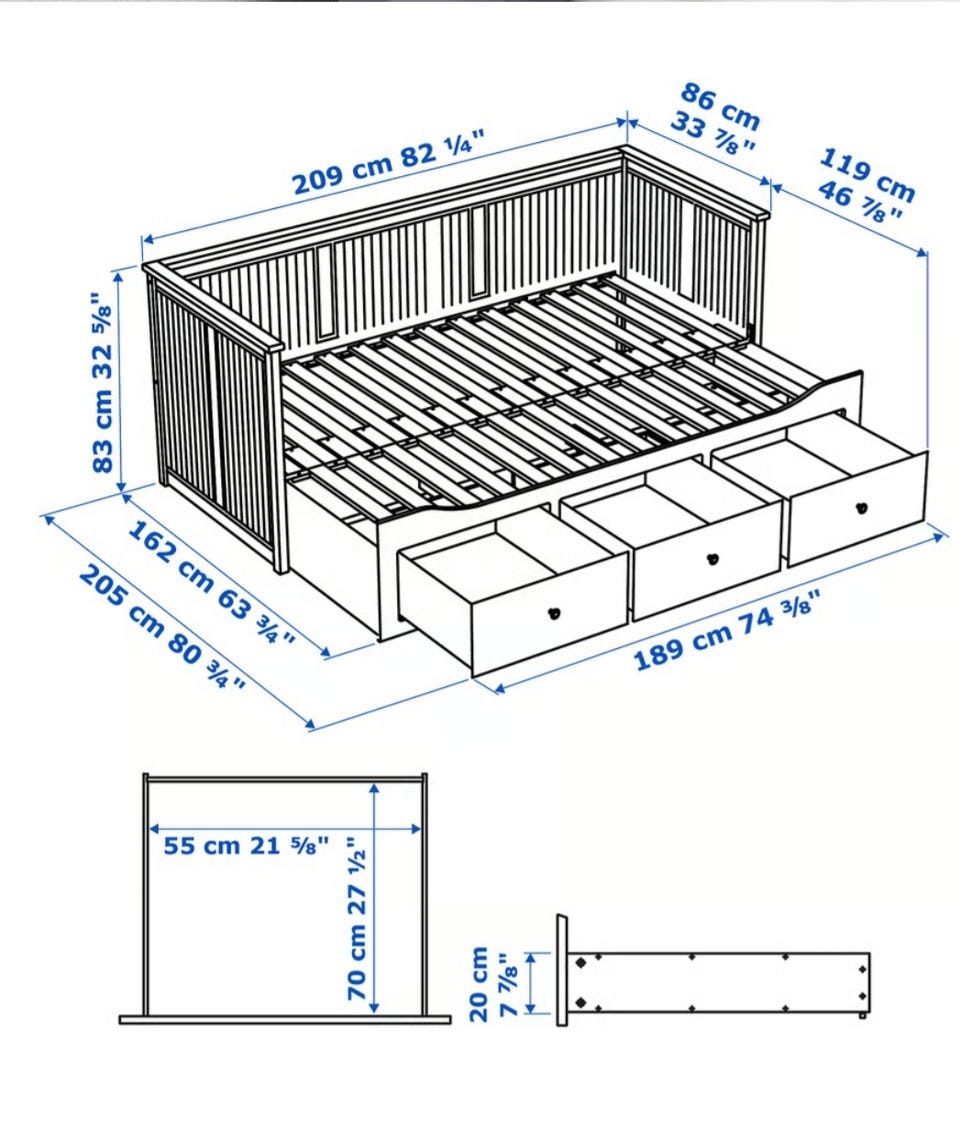 209 cm 82 ¼"

86 cm
33 ⅞"

119 cm
46 ⅞"

83 cm 32 ⅝"

162 cm 63 ¾"

205 cm 80 ¾"

189 cm 74 ⅜"

55 cm 21 ⅝"

70 cm 27 ½"

20 cm
7 ⅞"