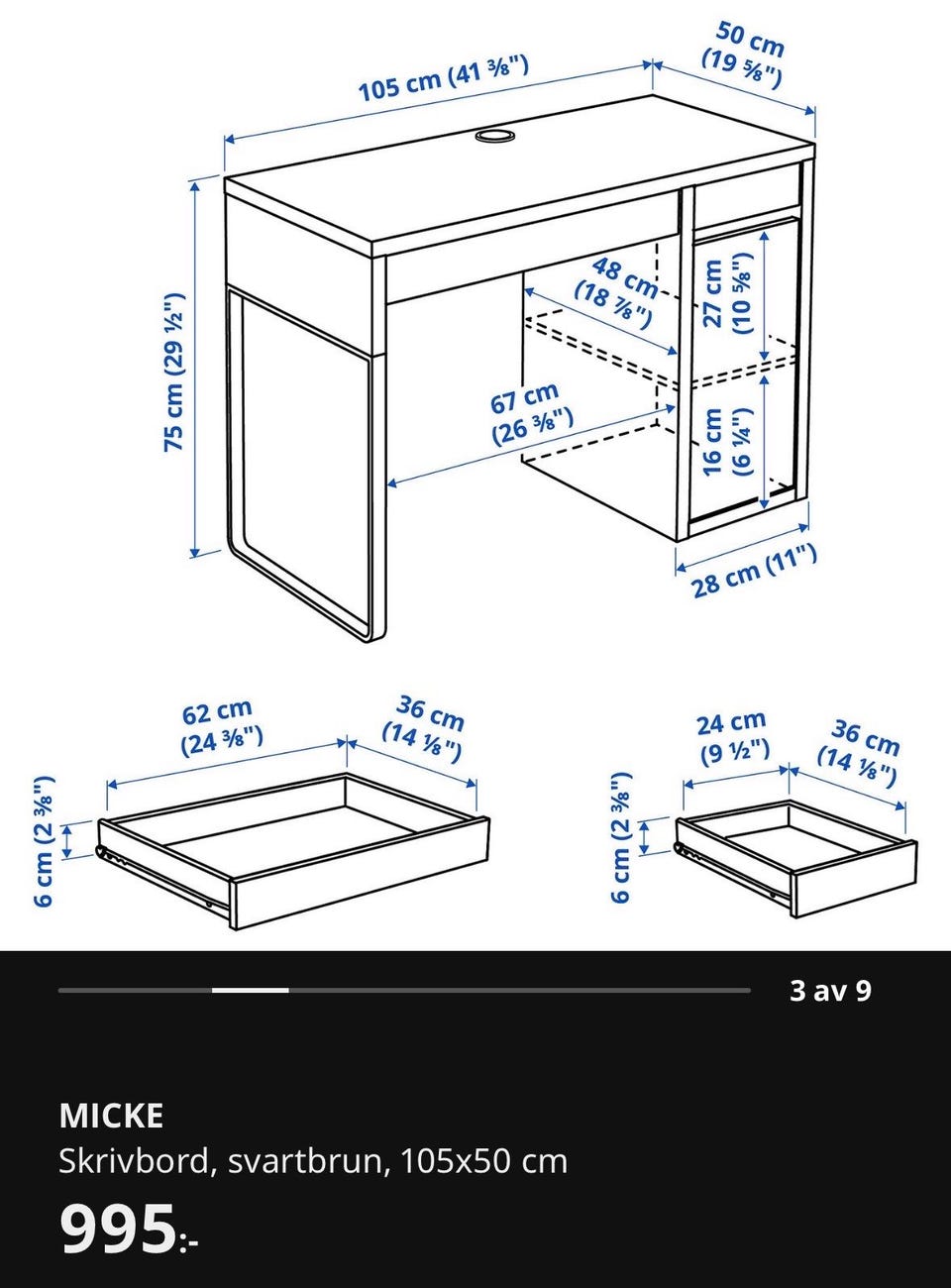 105 cm (41 ⅜")

50 cm (19 ⅝")

75 cm (29 ½")

48 cm (18 ⅞")

27 cm (10 ⅝")

67 cm (26 ⅜")

16 cm (6 ¼")

28 cm (11")

62 cm (24 ⅜")

36 cm (14 ⅛")

6 cm (2 ⅜")

24 cm (9 ½")

36 cm (14 ⅛")

6 cm (2 ⅜")

3 av 9

MICKE

Skrivbord, svartbrun, 105x50 cm

995:-