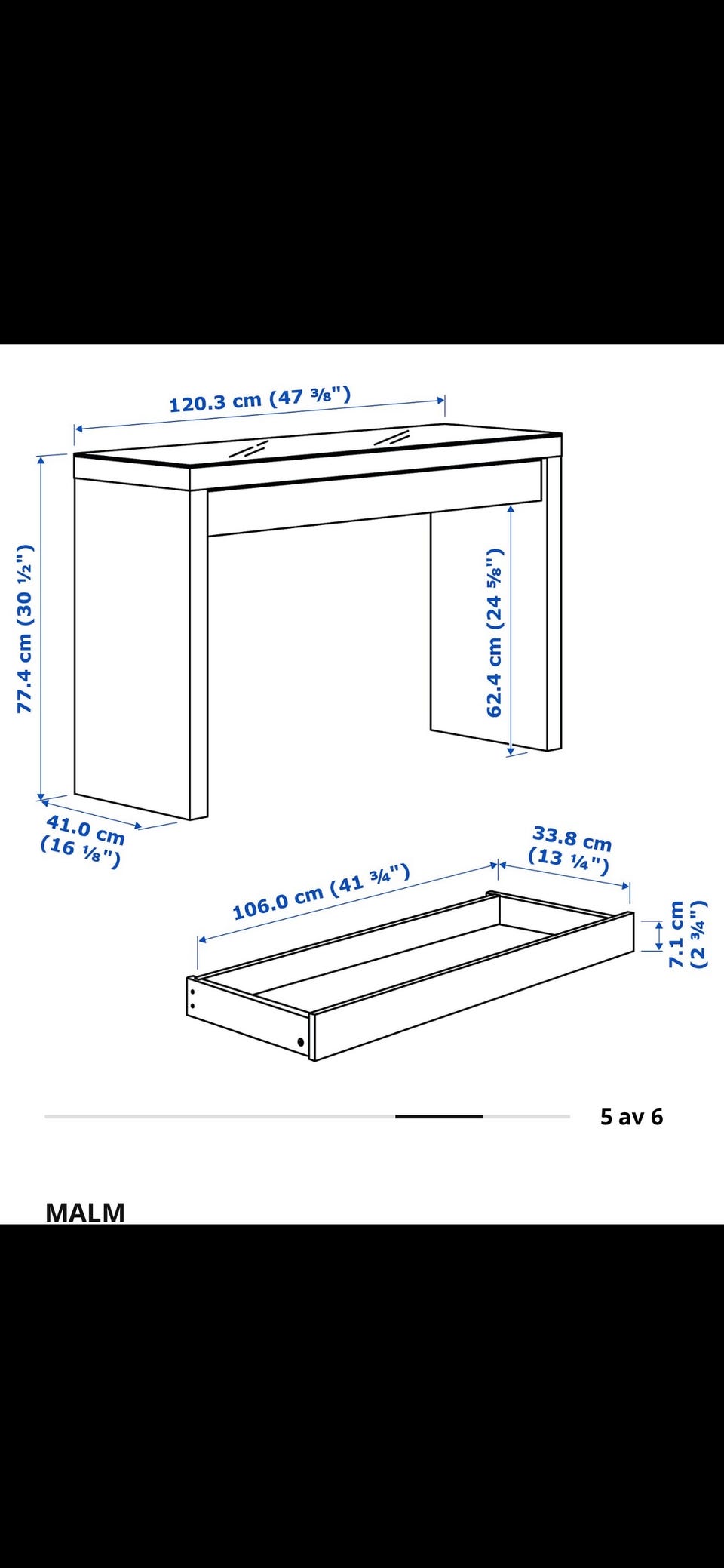 120.3 cm (47 ⅜")

77.4 cm (30 ½")

62.4 cm (24 ⅝")

41.0 cm (16 ⅛")

33.8 cm (13 ¼")

106.0 cm (41 ¾")

7.1 cm (2 ¾")

5 av 6

MALM