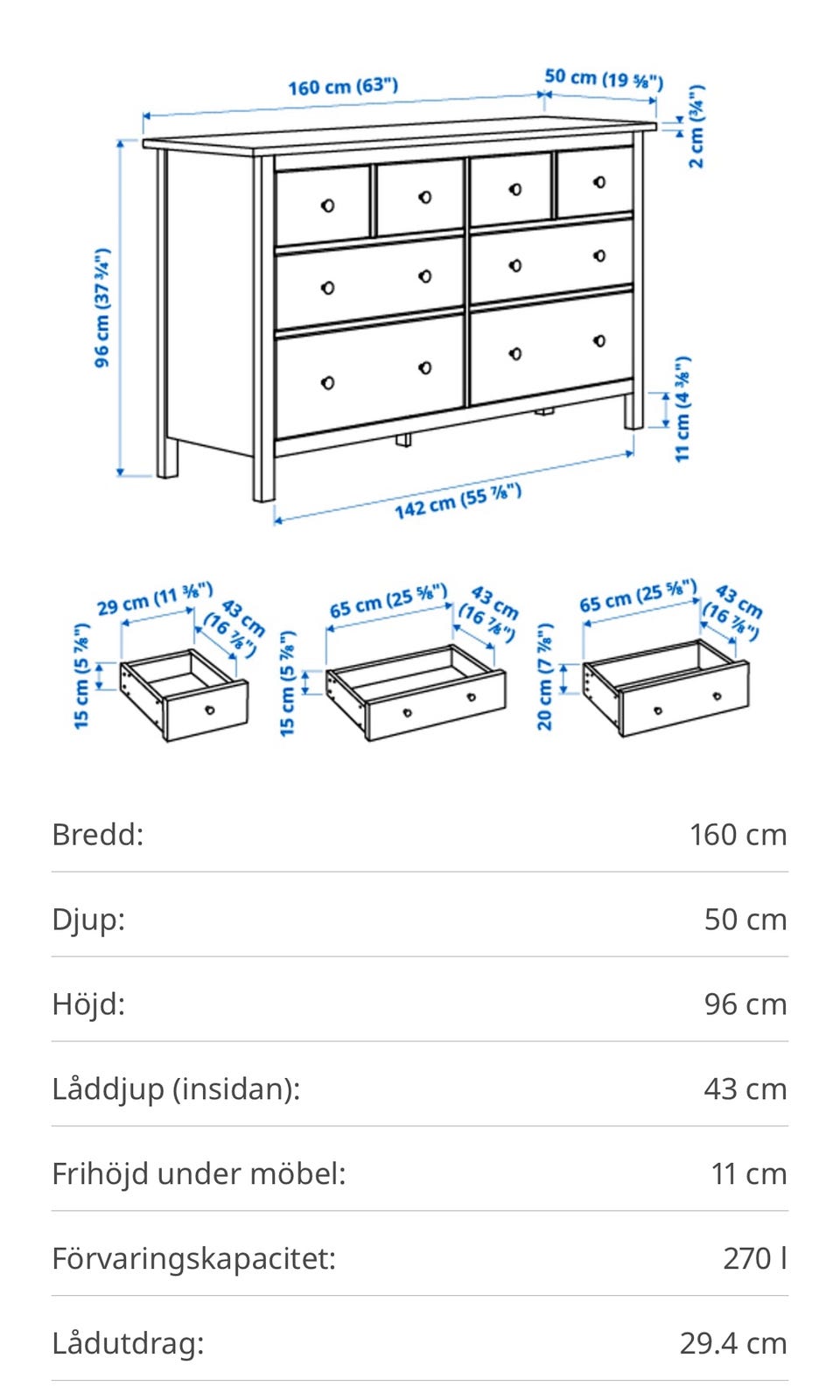 160 cm (63")
50 cm (19 ⅝")
2 cm (¾")
96 cm (37 ¾")
11 cm (4 ⅜")
142 cm (55 ⅞")

29 cm (11 ⅜")
43 cm (16 ⅞")
15 cm (5 ⅞")

65 cm (25 ⅝")
43 cm (16 ⅞")
15 cm (5 ⅞")

65 cm (25 ⅝")
43 cm (16 ⅞")
20 cm (7 ⅞")

| | |
|---|---|
| Bredd: | 160 cm |
| Djup: | 50 cm |
| Höjd: | 96 cm |
| Låddjup (insidan): | 43 cm |
| Frihöjd under möbel: | 11 cm |
| Förvaringskapacitet: | 270 l |
| Lådutdrag: | 29.4 cm |