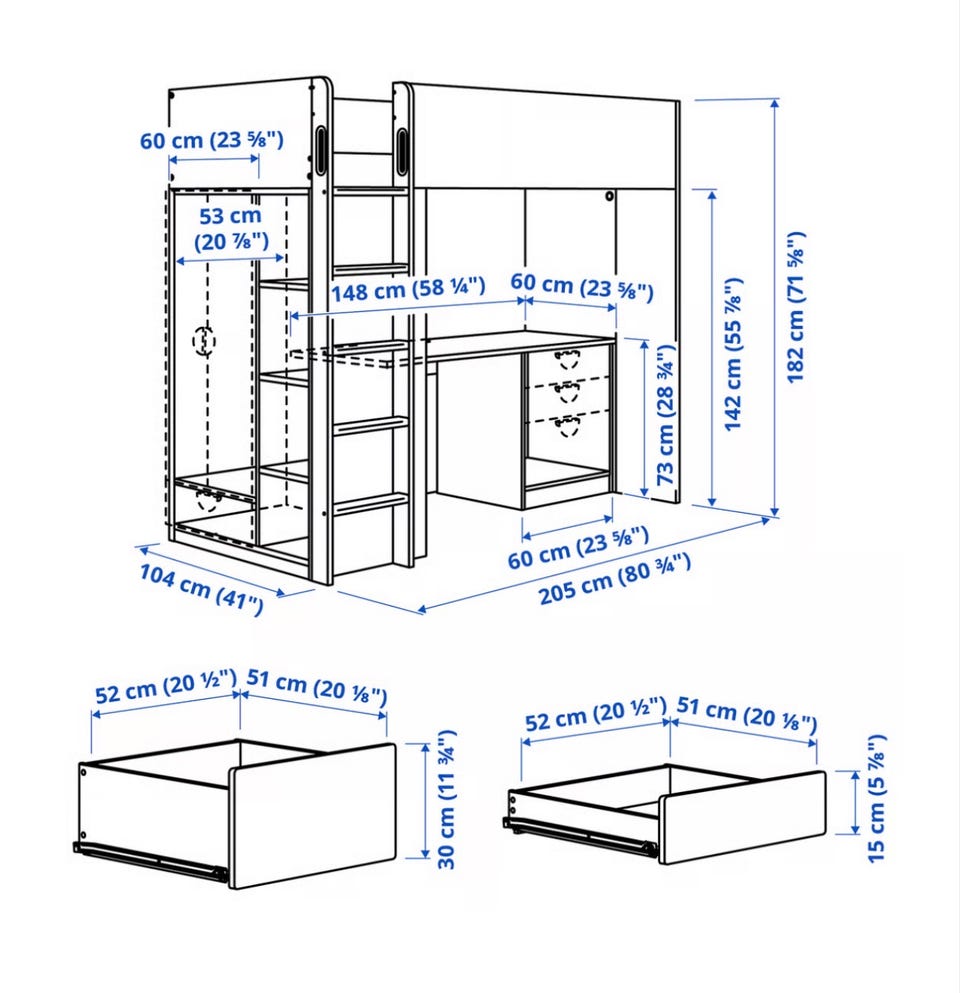 60 cm (23 ⅝")
53 cm
(20 ⅞")
148 cm (58 ¼")
60 cm (23 ⅝")
73 cm (28 ¾")
142 cm (55 ⅞")
182 cm (71 ⅝")
60 cm (23 ⅝")
104 cm (41")
205 cm (80 ¾")
52 cm (20 ½")
51 cm (20 ⅛")
30 cm (11 ¾")
52 cm (20 ½")
51 cm (20 ⅛")
15 cm (5 ⅞")