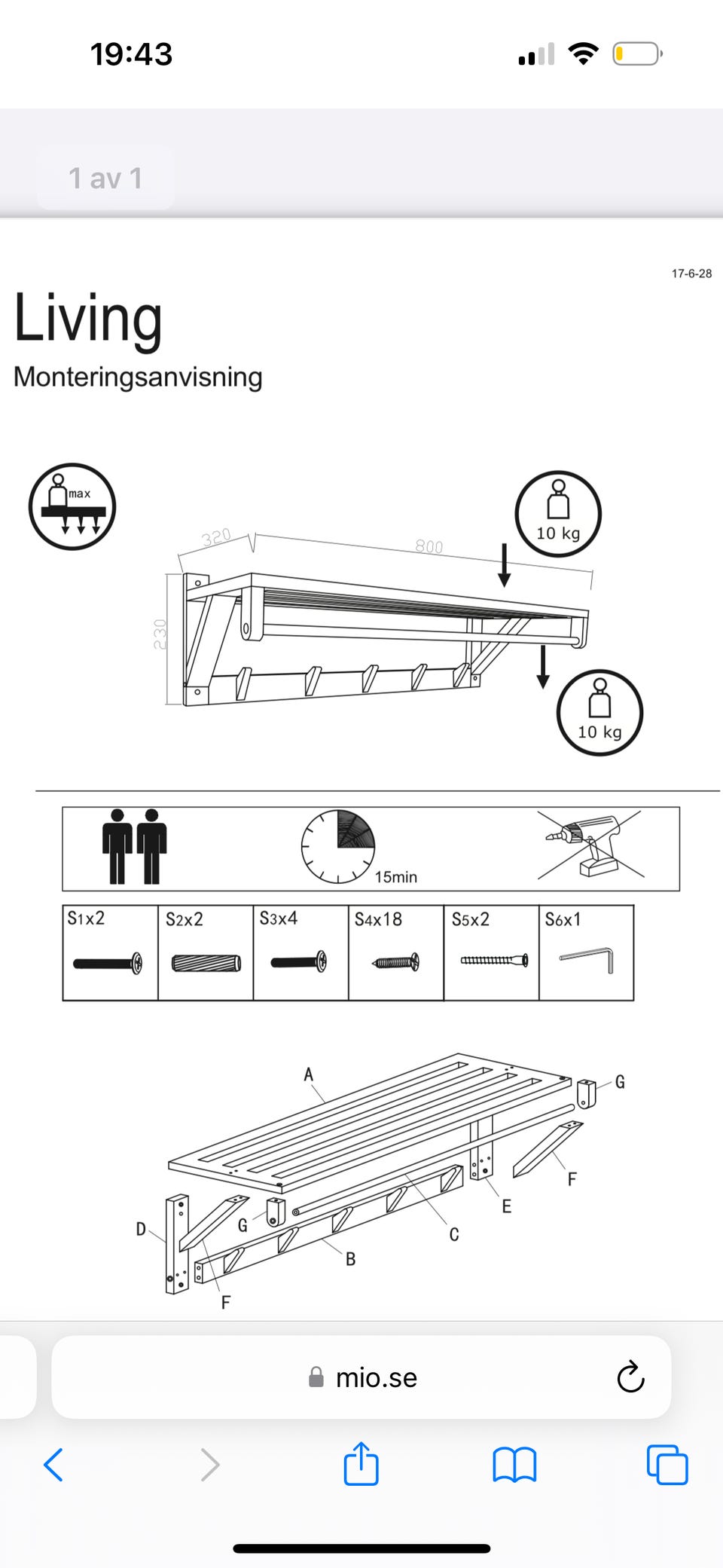 19:43

1 av 1

17-6-28

Living

Monteringsanvisning

max

320

800

230

10 kg

10 kg

15min

| S1x2 | S2x2 | S3x4 | S4x18 | S5x2 | S6x1 |
|---|---|---|---|---|---|
| | | | | | |

A

G

F

E

C

B

G

D

F

mio.se