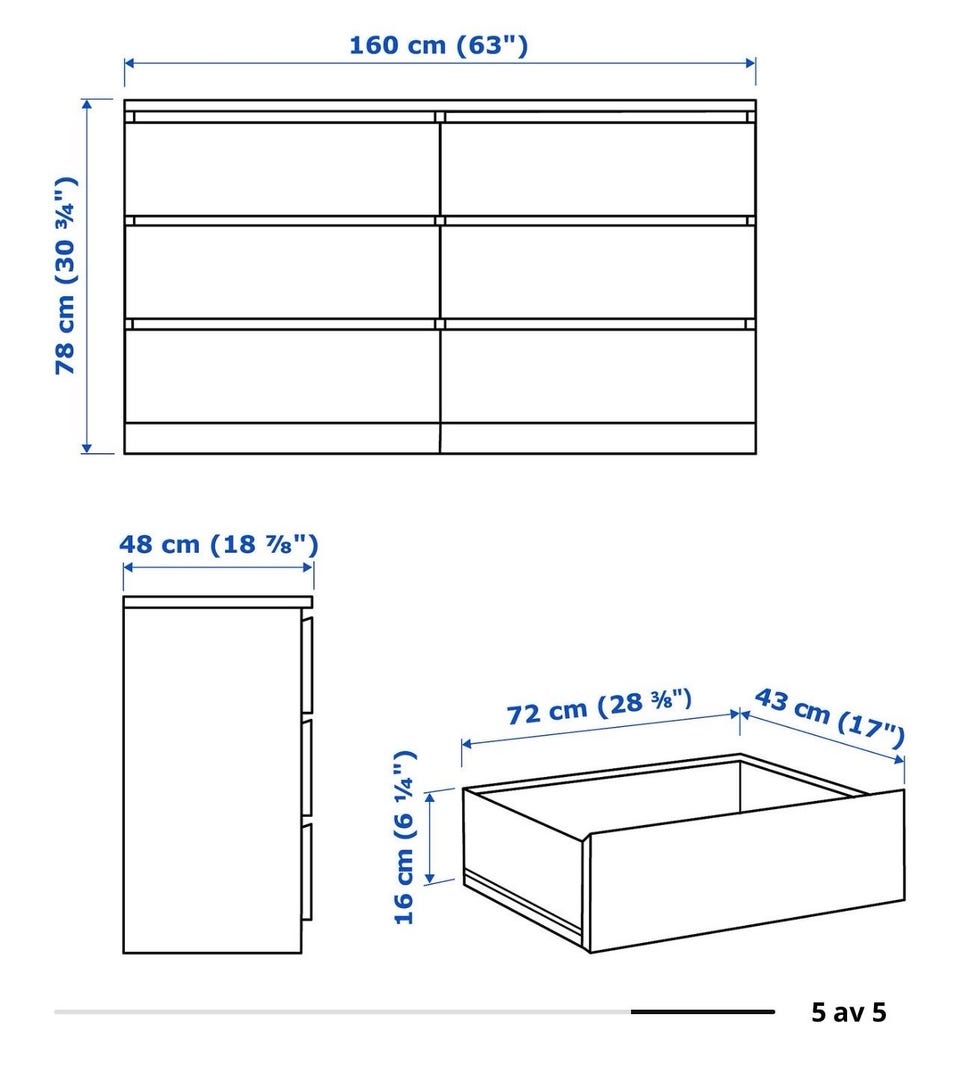 160 cm (63")

78 cm (30 ¾")

48 cm (18 ⅞")

72 cm (28 ⅜")

43 cm (17")

16 cm (6 ¼")

5 av 5