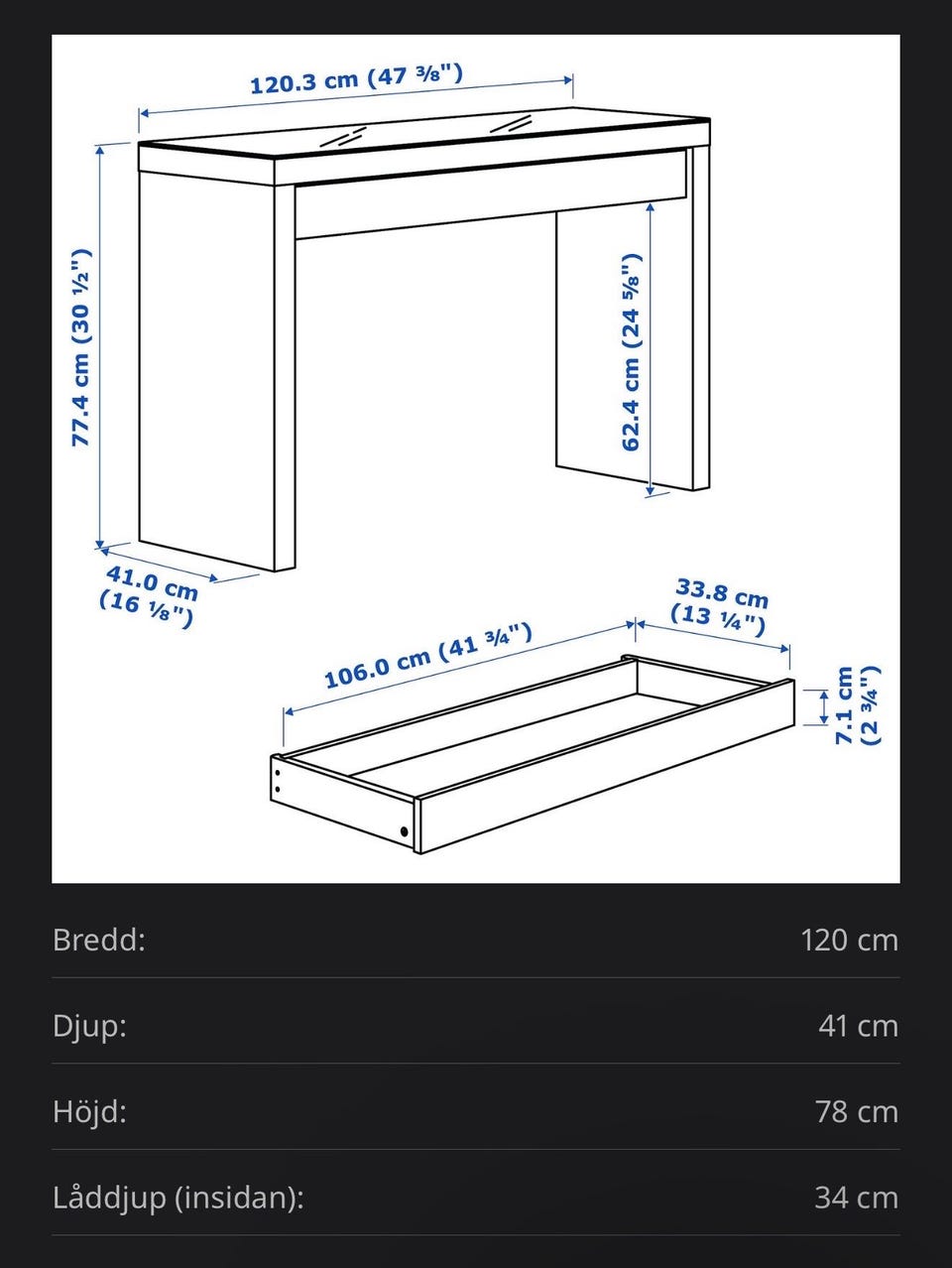 120.3 cm (47 ⅜")

77.4 cm (30 ½")

62.4 cm (24 ⅝")

41.0 cm (16 ⅛")

33.8 cm (13 ¼")

106.0 cm (41 ¾")

7.1 cm (2 ¾")

| Bredd: | 120 cm |
|---|---|
| Djup: | 41 cm |
| Höjd: | 78 cm |
| Låddjup (insidan): | 34 cm |