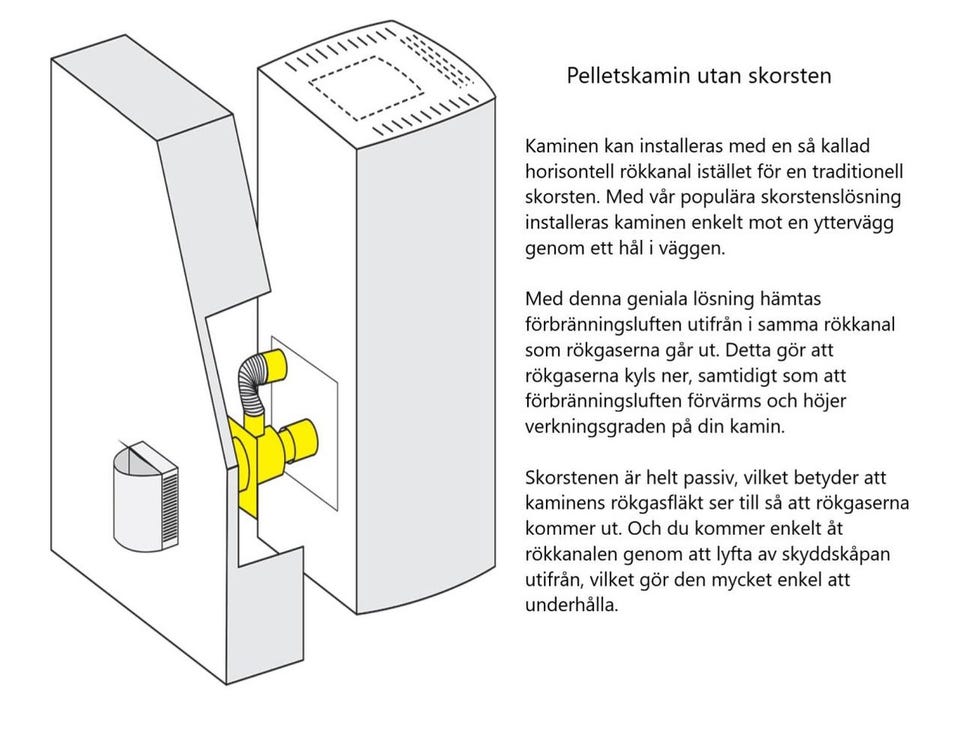 Pelletskamin utan skorsten

Kaminen kan installeras med en så kallad horisontell rökkanal istället för en traditionell skorsten. Med vår populära skorstenslösning installeras kaminen enkelt mot en yttervägg genom ett hål i väggen.

Med denna geniala lösning hämtas förbränningsluften utifrån i samma rökkanal som rökgaserna går ut. Detta gör att rökgaserna kyls ner, samtidigt som att förbränningsluften förvärms och höjer verkningsgraden på din kamin.

Skorstenen är helt passiv, vilket betyder att kaminens rökgasfläkt ser till så att rökgaserna kommer ut. Och du kommer enkelt åt rökkanalen genom att lyfta av skyddskåpan utifrån, vilket gör den mycket enkel att underhålla.