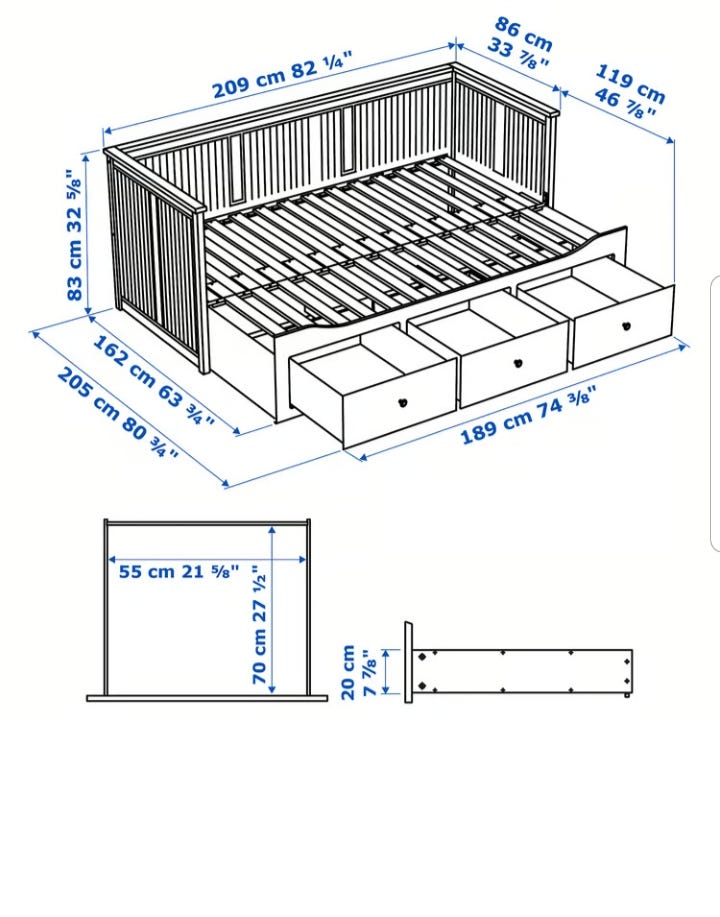 209 cm 82 ¼"

86 cm 33 ⅞"

119 cm 46 ⅞"

83 cm 32 ⅝"

162 cm 63 ¾"

205 cm 80 ¾"

189 cm 74 ⅜"

55 cm 21 ⅝"

70 cm 27 ½"

20 cm 7 ⅞"