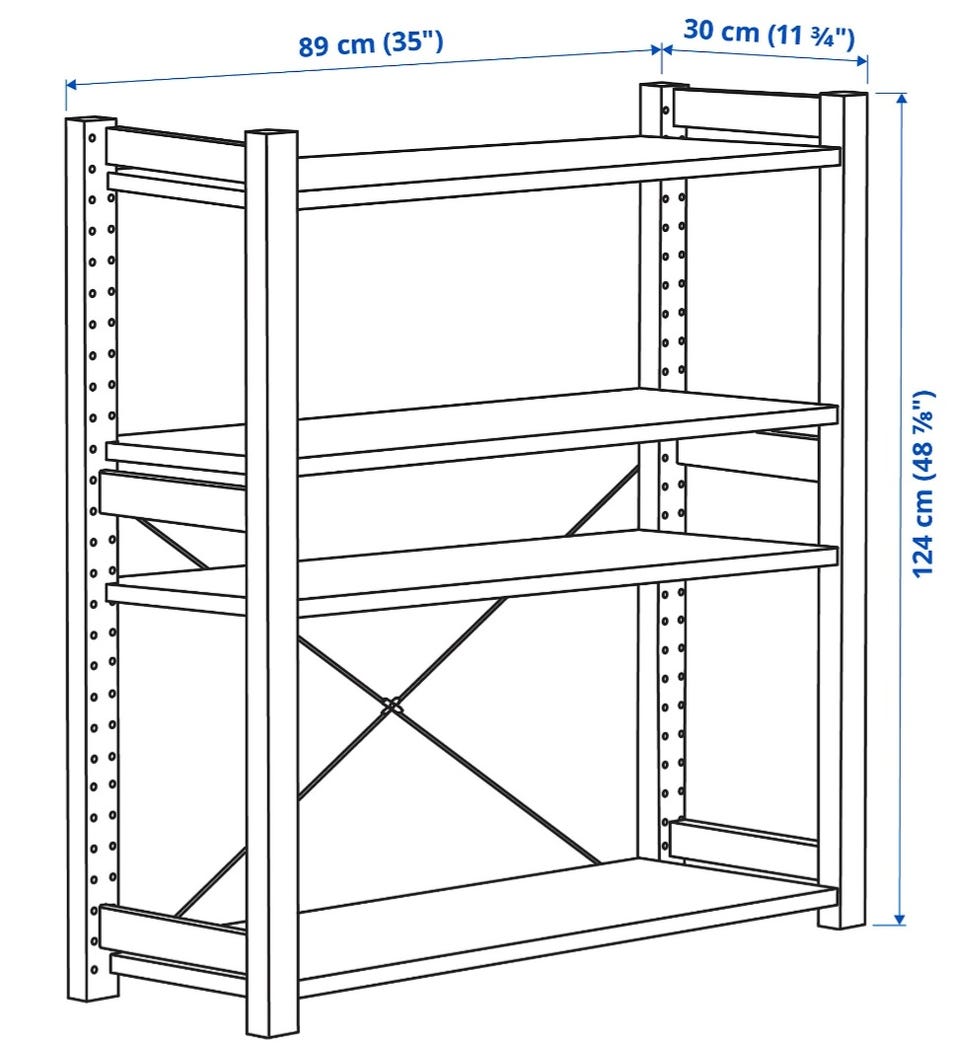 89 cm (35")
30 cm (11 ¾")
124 cm (48 ⅞")