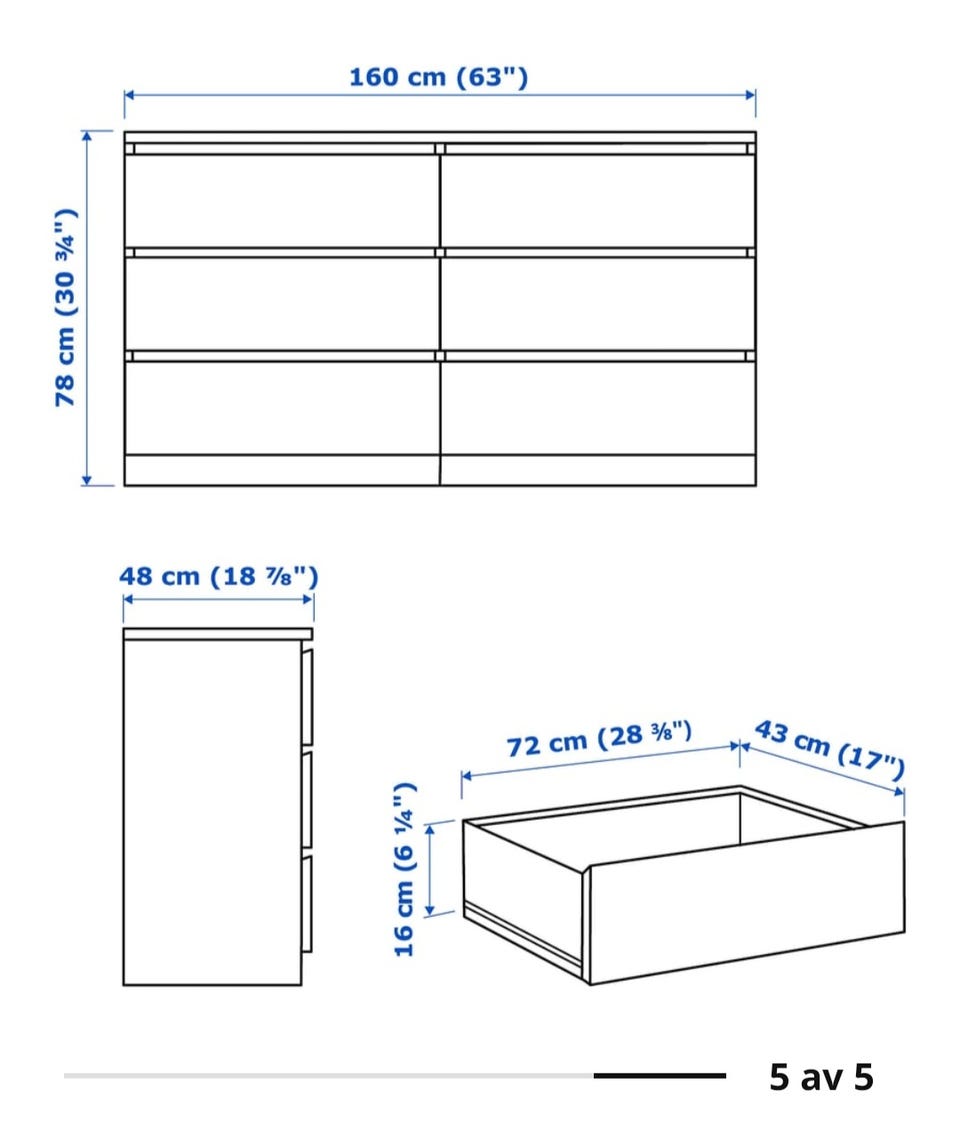 160 cm (63")

78 cm (30 ¾")

48 cm (18 ⅞")

72 cm (28 ⅜")

43 cm (17")

16 cm (6 ¼")

5 av 5