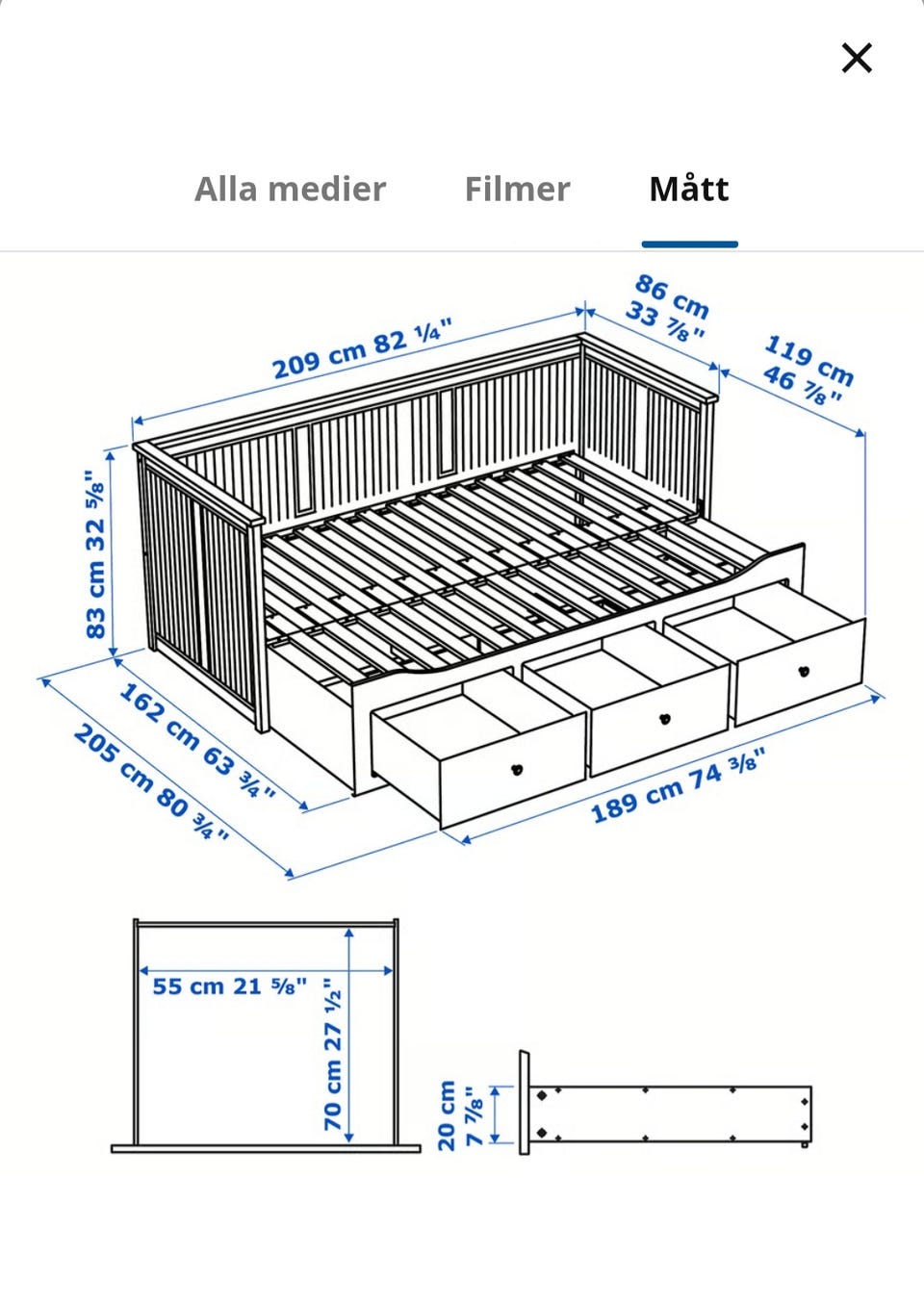 ×

Alla medier Filmer Mått

209 cm 82 ¼"

86 cm 33 ⅞"

119 cm 46 ⅞"

83 cm 32 ⅝"

162 cm 63 ¾"

205 cm 80 ¾"

189 cm 74 ⅜"

55 cm 21 ⅝"

70 cm 27 ½"

20 cm 7 ⅞"