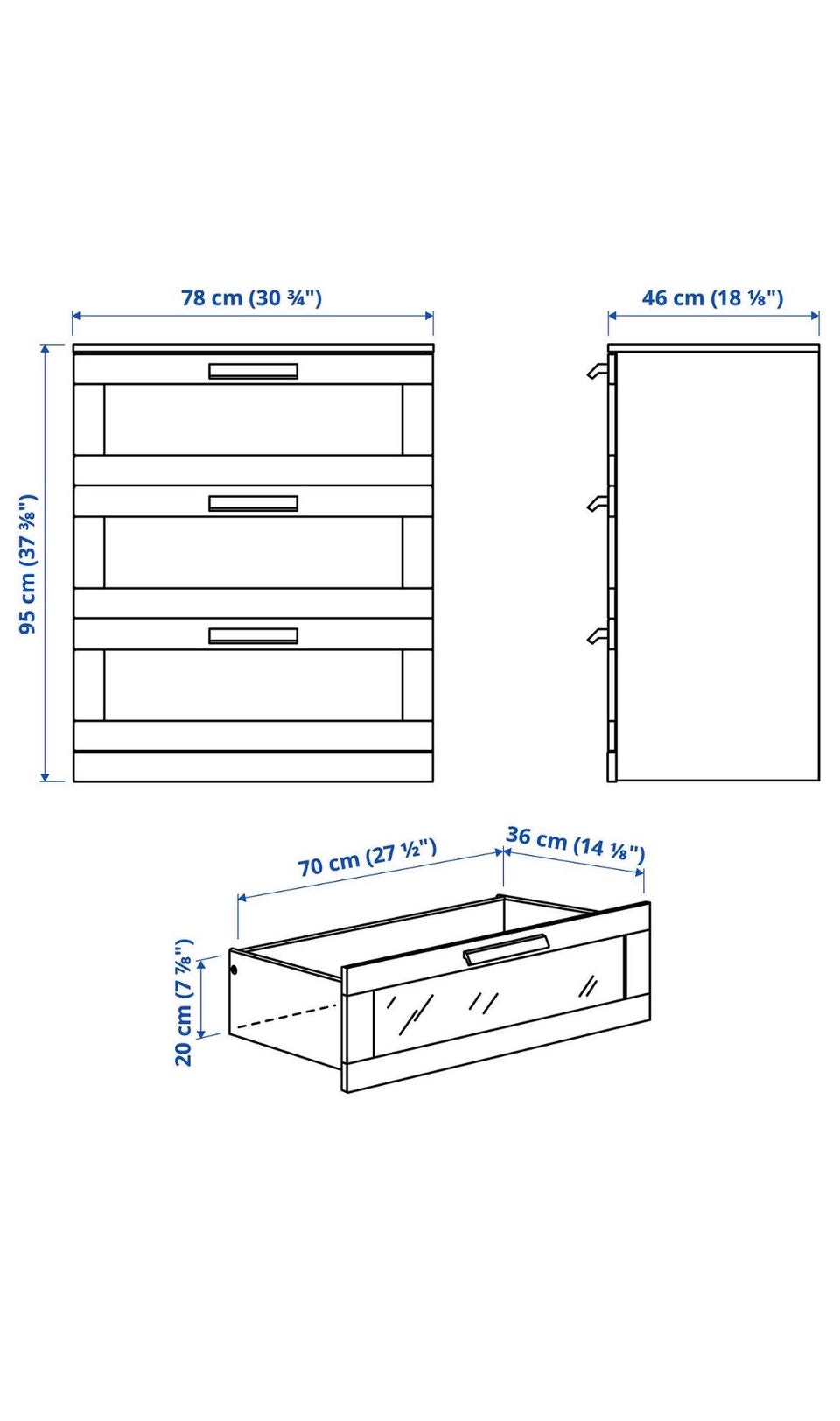 78 cm (30 ¾")

46 cm (18 ⅛")

95 cm (37 ⅜")

70 cm (27 ½")

36 cm (14 ⅛")

20 cm (7 ⅞")