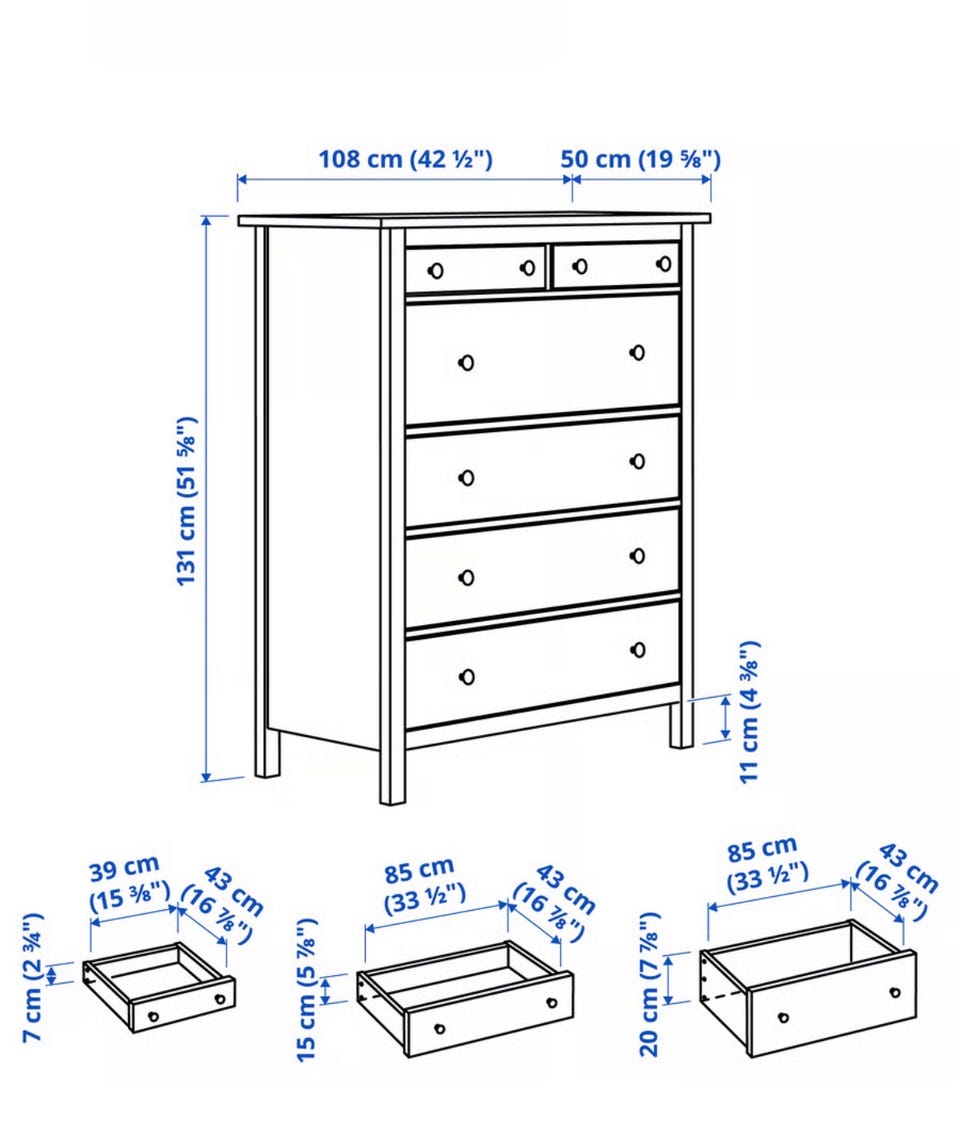 108 cm (42 ½")
50 cm (19 ⅝")
131 cm (51 ⅝")
11 cm (4 ⅜")
39 cm (15 ⅜")
43 cm (16 ⅞")
7 cm (2 ¾")
85 cm (33 ½")
43 cm (16 ⅞")
15 cm (5 ⅞")
85 cm (33 ½")
43 cm (16 ⅞")
20 cm (7 ⅞")