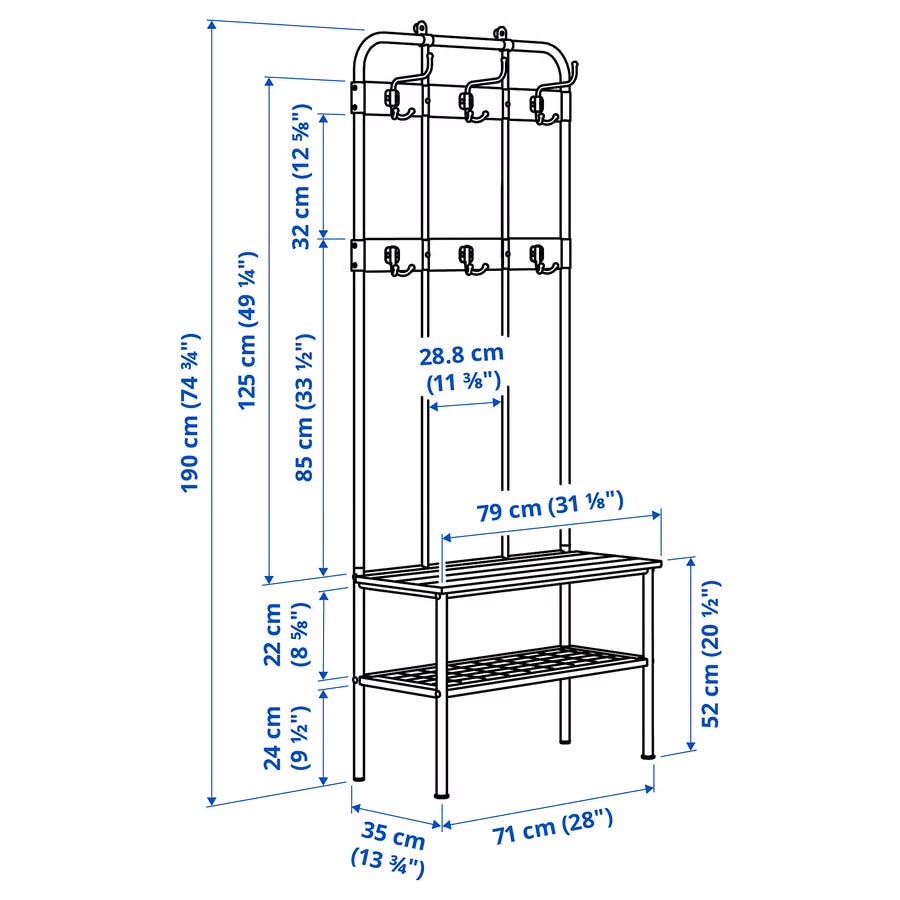 190 cm (74 ¾")
125 cm (49 ¼")
32 cm (12 ⅝")
85 cm (33 ½")
28.8 cm
(11 ⅜")
79 cm (31 ⅛")
22 cm
(8 ⅝")
24 cm
(9 ½")
52 cm (20 ½")
35 cm
(13 ¾")
71 cm (28")