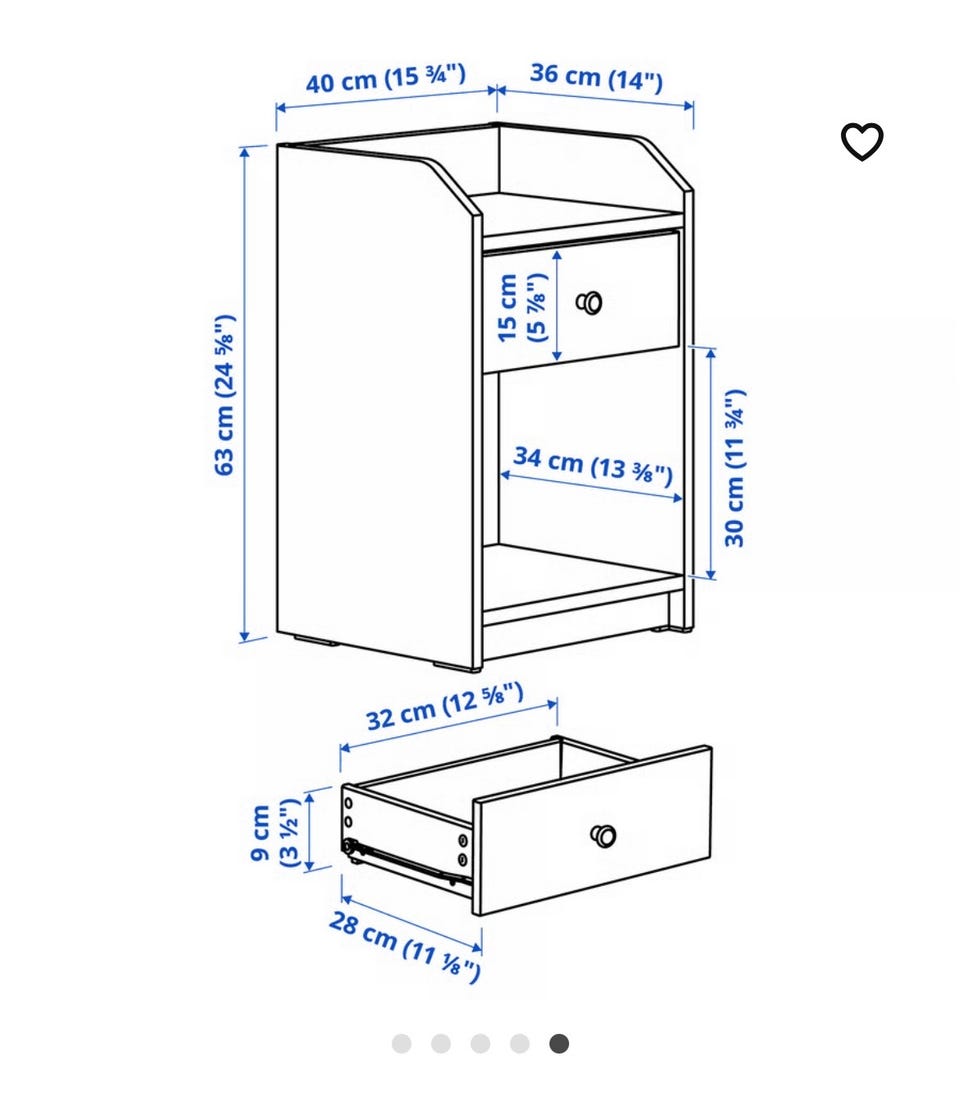 40 cm (15 ¾")
36 cm (14")
63 cm (24 ⅝")
15 cm (5 ⅞")
34 cm (13 ⅜")
30 cm (11 ¾")
32 cm (12 ⅝")
9 cm (3 ½")
28 cm (11 ⅛")