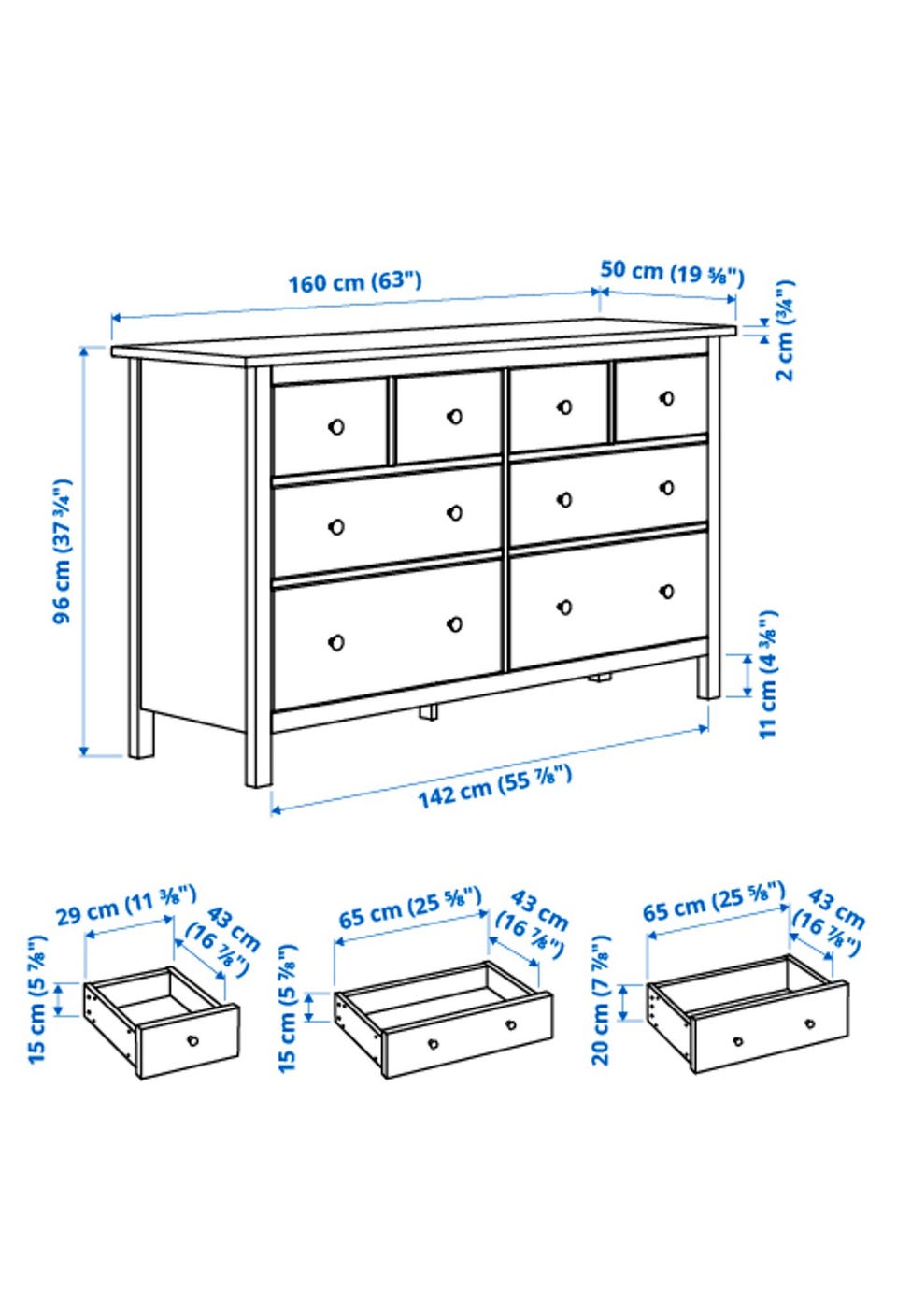 160 cm (63")
50 cm (19 ⅝")
2 cm (¾")
96 cm (37 ¾")
11 cm (4 ⅜")
142 cm (55 ⅞")

29 cm (11 ⅜")
43 cm (16 ⅞")
15 cm (5 ⅞")

65 cm (25 ⅝")
43 cm (16 ⅞")
15 cm (5 ⅞")

65 cm (25 ⅝")
43 cm (16 ⅞")
20 cm (7 ⅞")