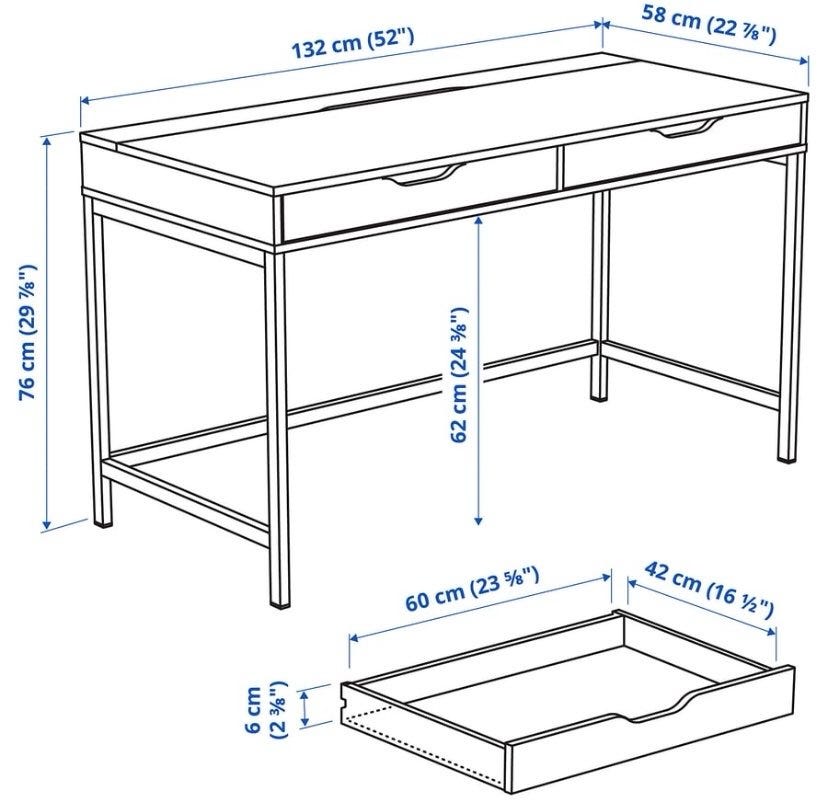 132 cm (52")

58 cm (22 ⅞")

76 cm (29 ⅞")

62 cm (24 ⅜")

60 cm (23 ⅝")

42 cm (16 ½")

6 cm (2 ⅜")