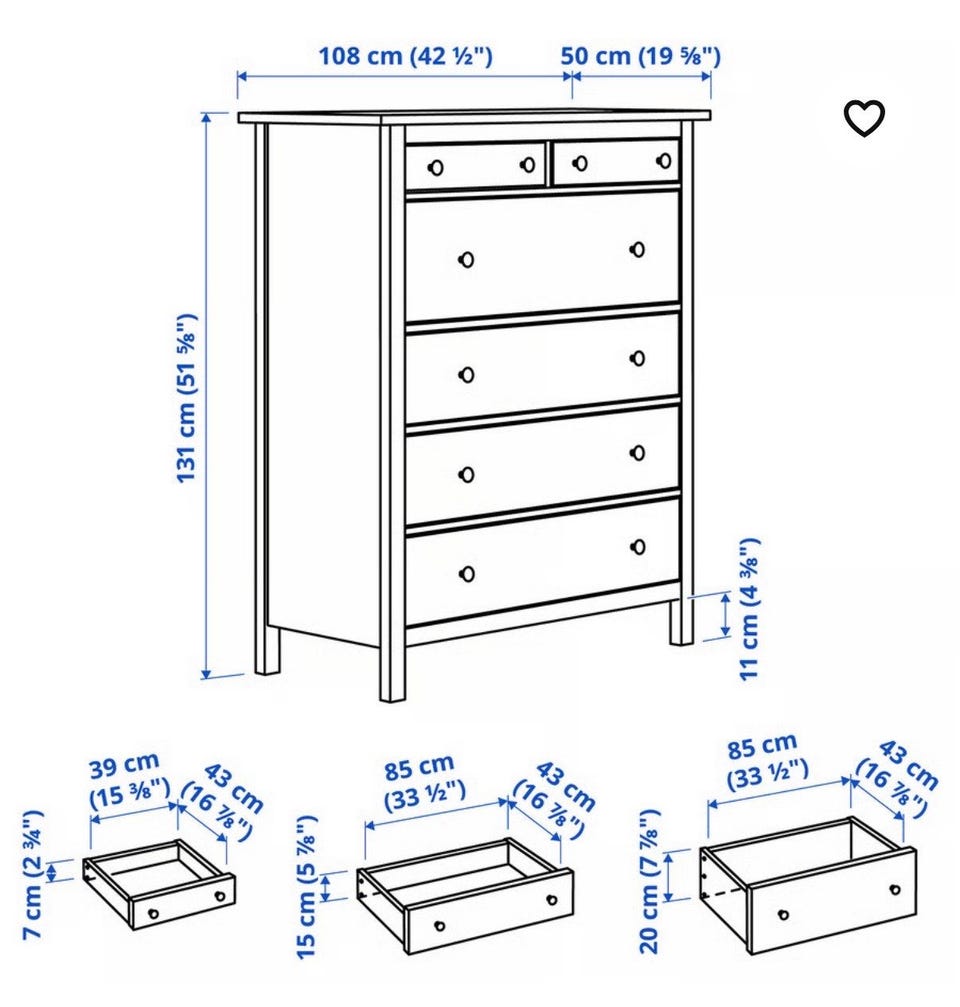 108 cm (42 ½")
50 cm (19 ⅝")
131 cm (51 ⅝")
11 cm (4 ⅜")
39 cm (15 ⅜")
43 cm (16 ⅞")
7 cm (2 ¾")
85 cm (33 ½")
43 cm (16 ⅞")
15 cm (5 ⅞")
85 cm (33 ½")
43 cm (16 ⅞")
20 cm (7 ⅞")