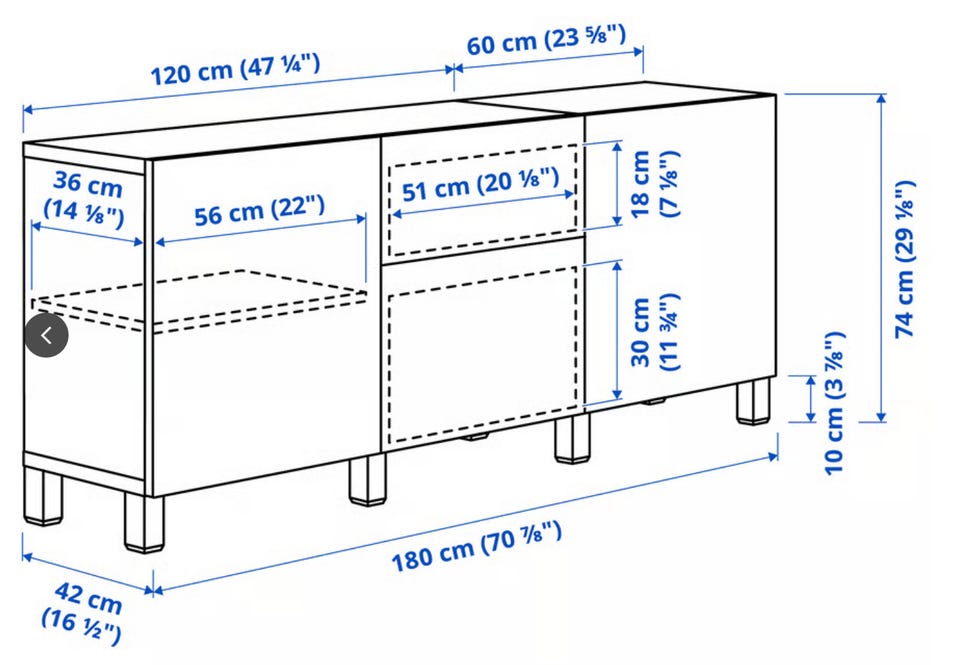 120 cm (47 ¼")
60 cm (23 ⅝")
36 cm (14 ⅛")
56 cm (22")
51 cm (20 ⅛")
18 cm (7 ⅛")
30 cm (11 ¾")
74 cm (29 ⅛")
10 cm (3 ⅞")
180 cm (70 ⅞")
42 cm (16 ½")