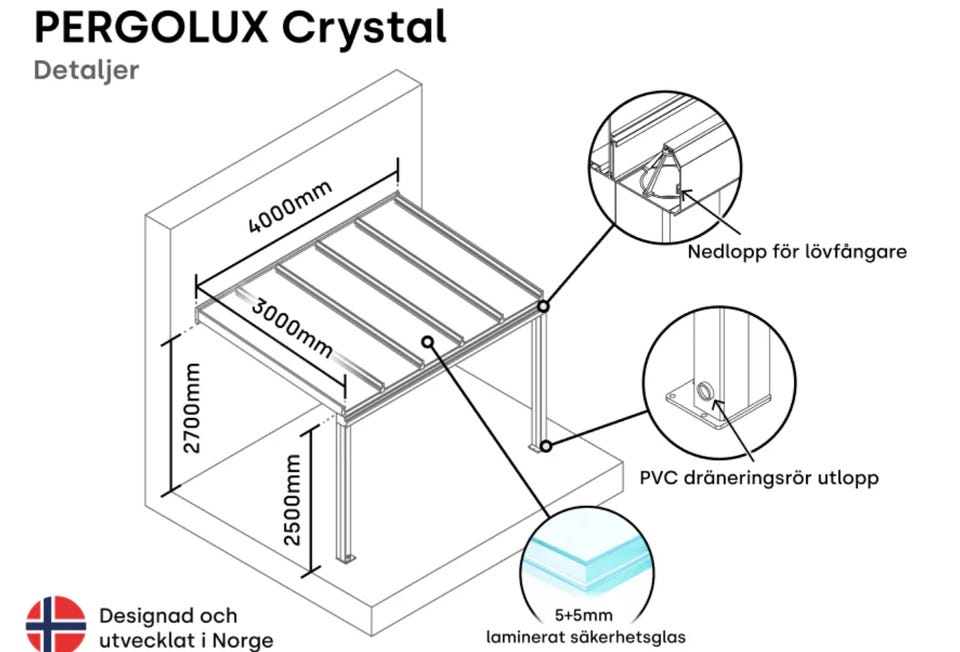 PERGOLUX Crystal
Detaljer

4000mm
3000mm
2700mm
2500mm

Nedlopp för lövfångare

PVC dräneringsrör utlopp

5+5mm
laminerat säkerhetsglas

Designad och utvecklat i Norge