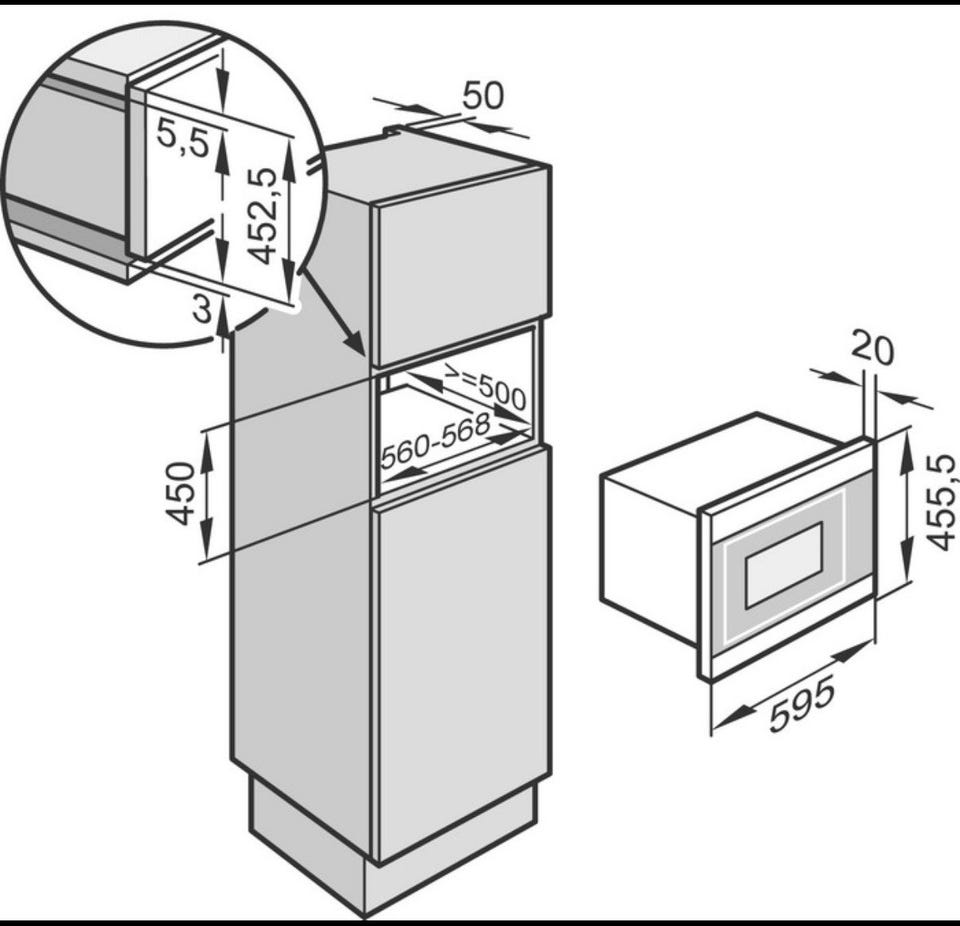 5,5
452,5
3
50
>=500
560-568
450
20
455,5
595