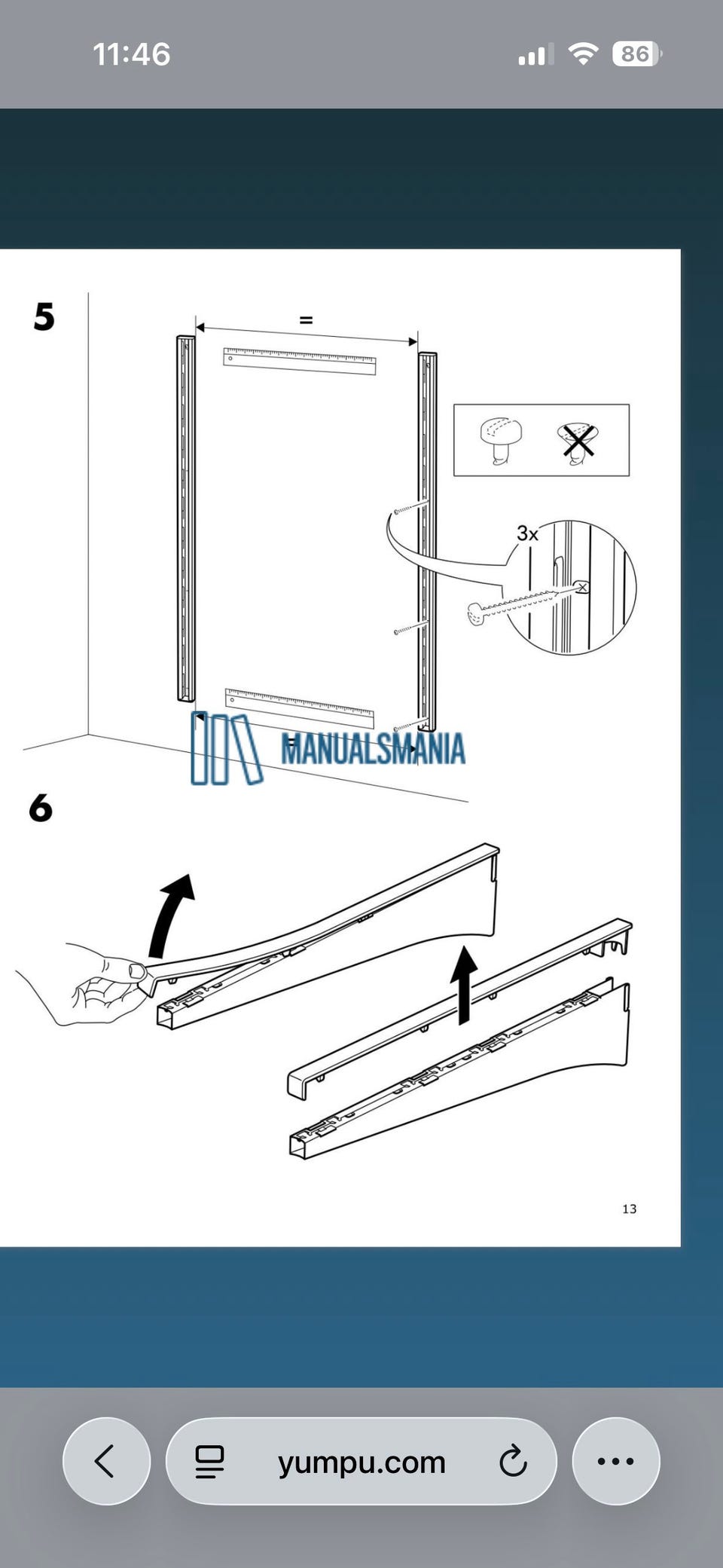 11:46

86

5

=

3x

=

MANUALSMANIA

6

13

yumpu.com