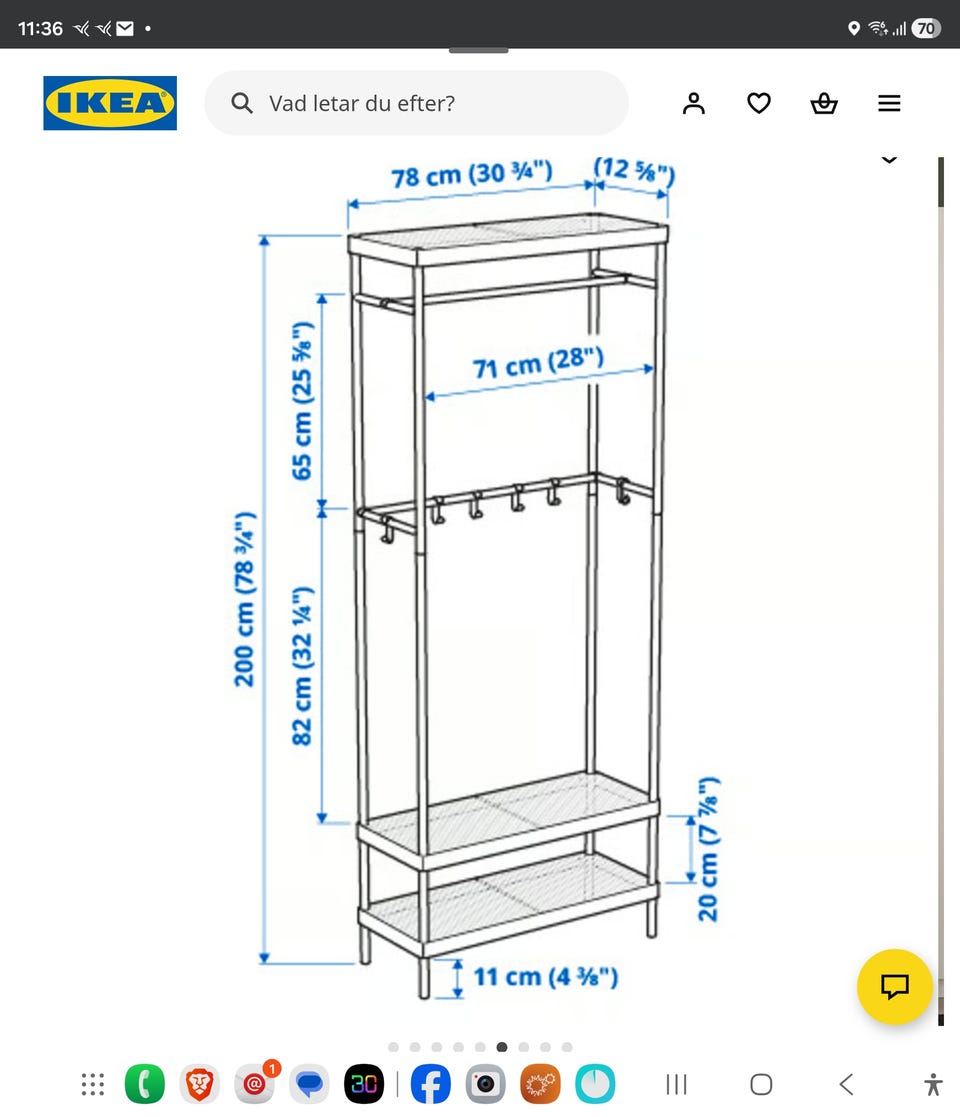 11:36

70

IKEA

Vad letar du efter?

78 cm (30 ¾")

(12 ⅝")

71 cm (28")

65 cm (25 ⅝")

200 cm (78 ¾")

82 cm (32 ¼")

20 cm (7 ⅞")

11 cm (4 ⅜")

1

30