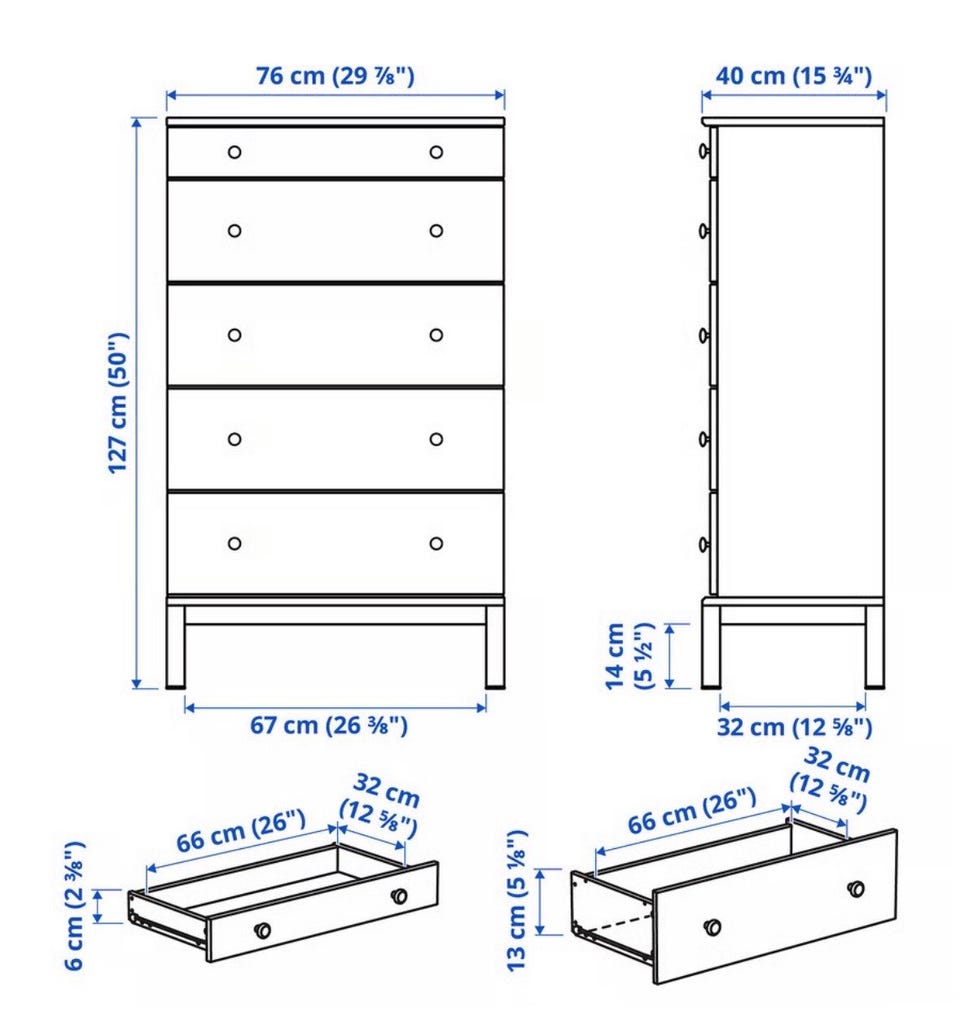 76 cm (29 ⅞")

40 cm (15 ¾")

127 cm (50")

14 cm (5 ½")

67 cm (26 ⅜")

32 cm (12 ⅝")

66 cm (26")

32 cm (12 ⅝")

6 cm (2 ⅜")

66 cm (26")

32 cm (12 ⅝")

13 cm (5 ⅛")