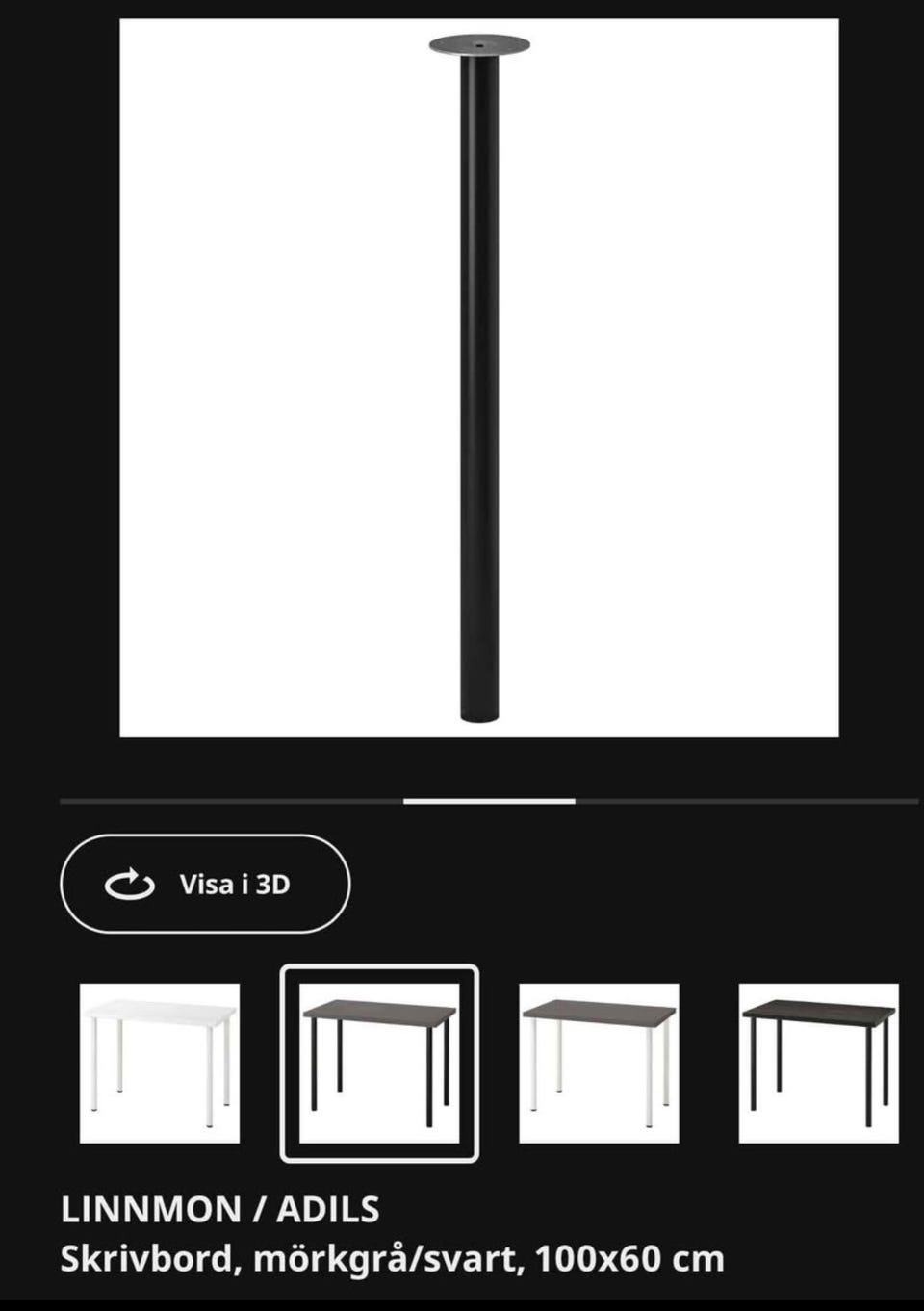 Visa i 3D

LINNMON / ADILS
Skrivbord, mörkgrå/svart, 100x60 cm