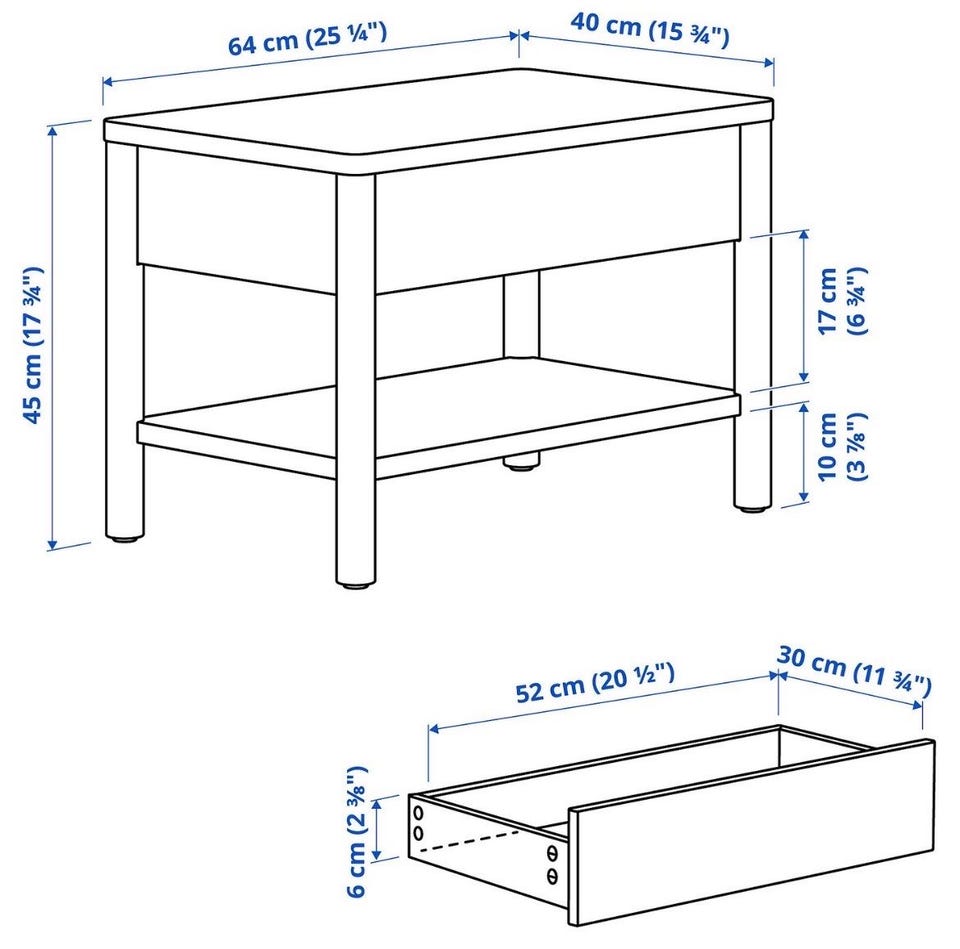 64 cm (25 ¼")
40 cm (15 ¾")
45 cm (17 ¾")
17 cm (6 ¾")
10 cm (3 ⅞")
52 cm (20 ½")
30 cm (11 ¾")
6 cm (2 ⅜")