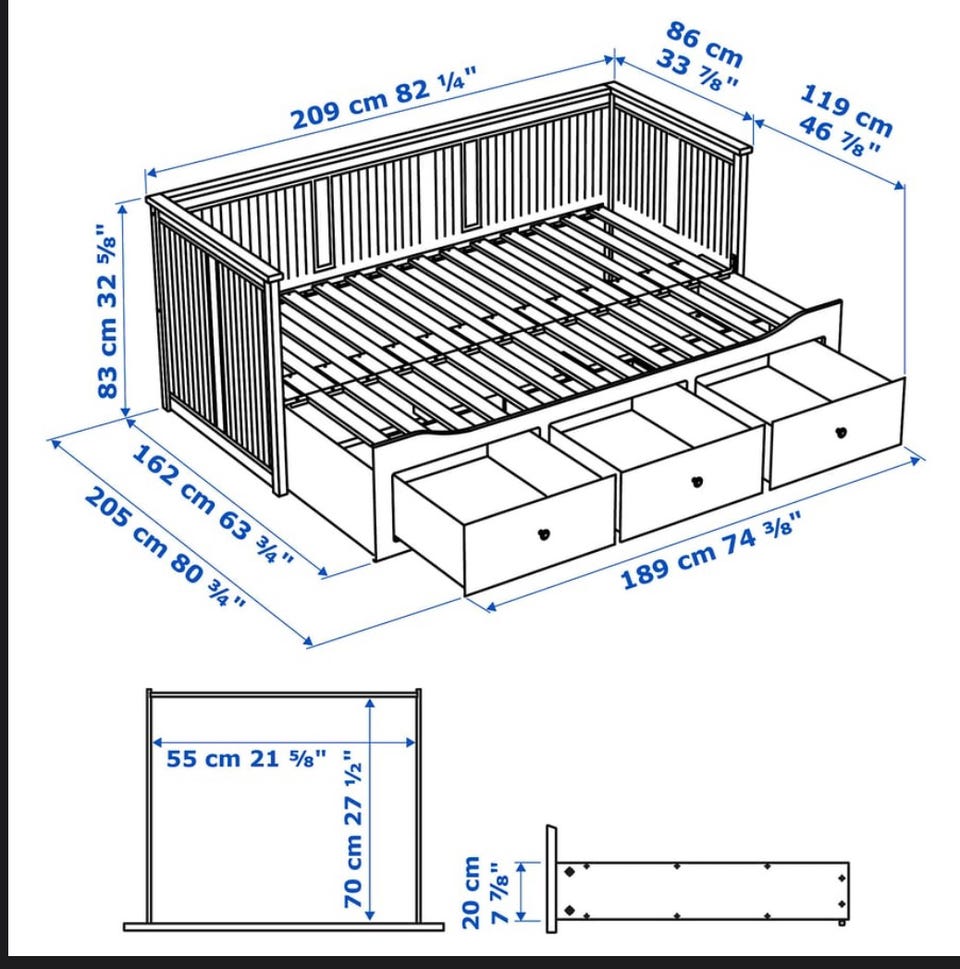 209 cm 82 ¼"

86 cm
33 ⅞"

119 cm
46 ⅞"

83 cm 32 ⅝"

162 cm 63 ¾"

205 cm 80 ¾"

189 cm 74 ⅜"

55 cm 21 ⅝"

70 cm 27 ½"

20 cm
7 ⅞"