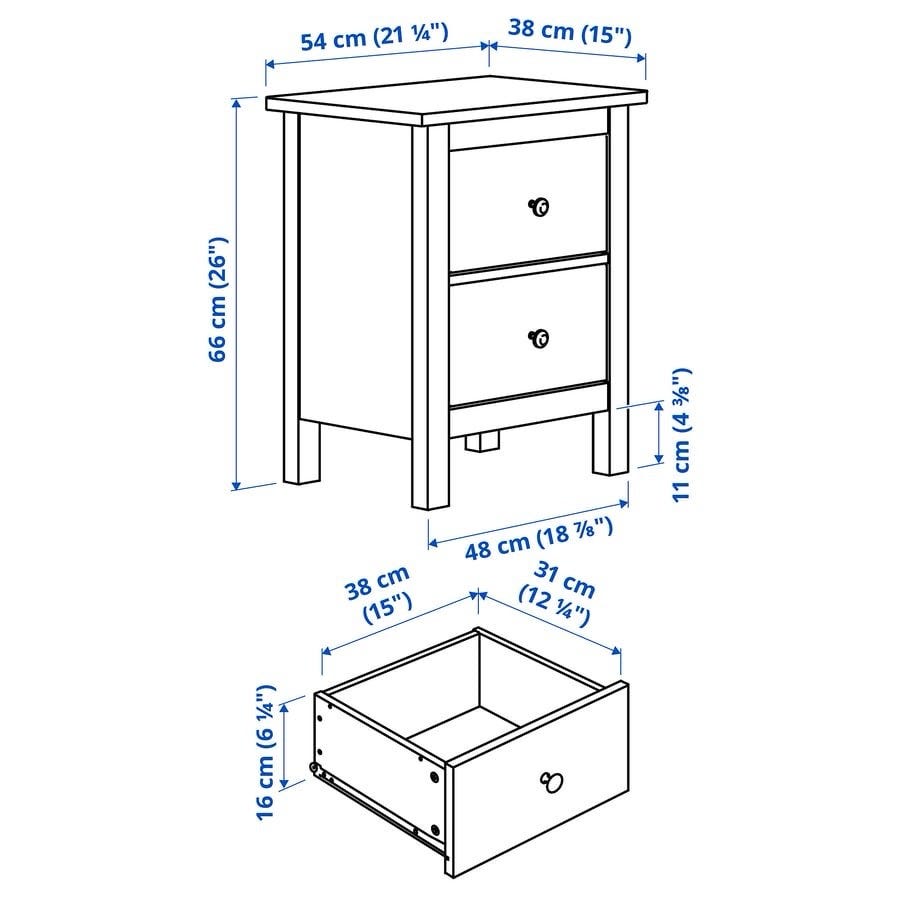 54 cm (21 ¼")
38 cm (15")
66 cm (26")
11 cm (4 ⅜")
48 cm (18 ⅞")
38 cm (15")
31 cm (12 ¼")
16 cm (6 ¼")