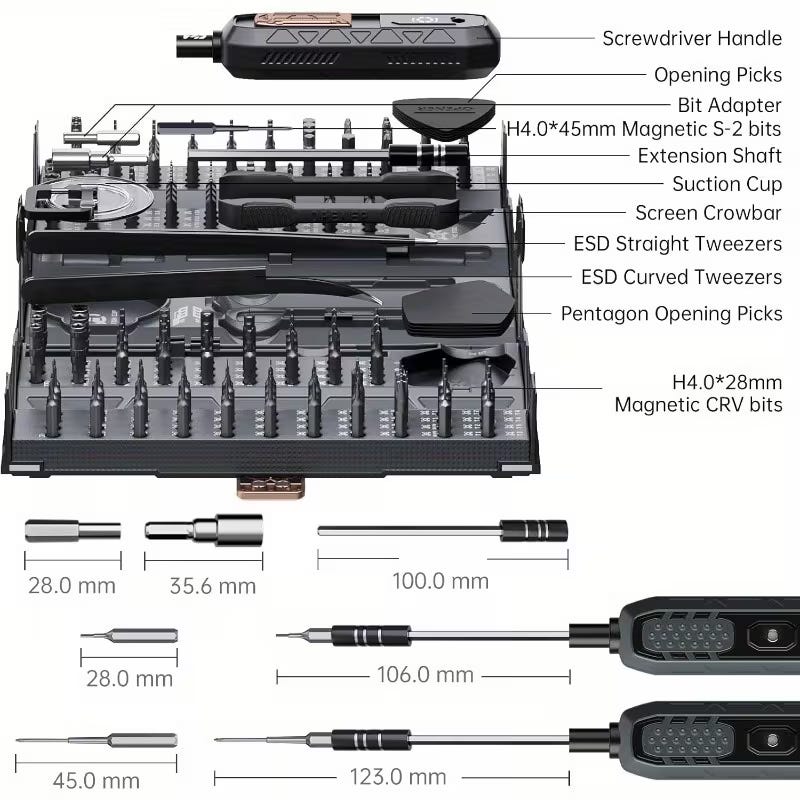 Screwdriver Handle
Opening Picks
Bit Adapter
H4.0*45mm Magnetic S-2 bits
Extension Shaft
Suction Cup
Screen Crowbar
ESD Straight Tweezers
ESD Curved Tweezers
Pentagon Opening Picks
H4.0*28mm
Magnetic CRV bits

28.0 mm
35.6 mm
100.0 mm
28.0 mm
106.0 mm
45.0 mm
123.0 mm