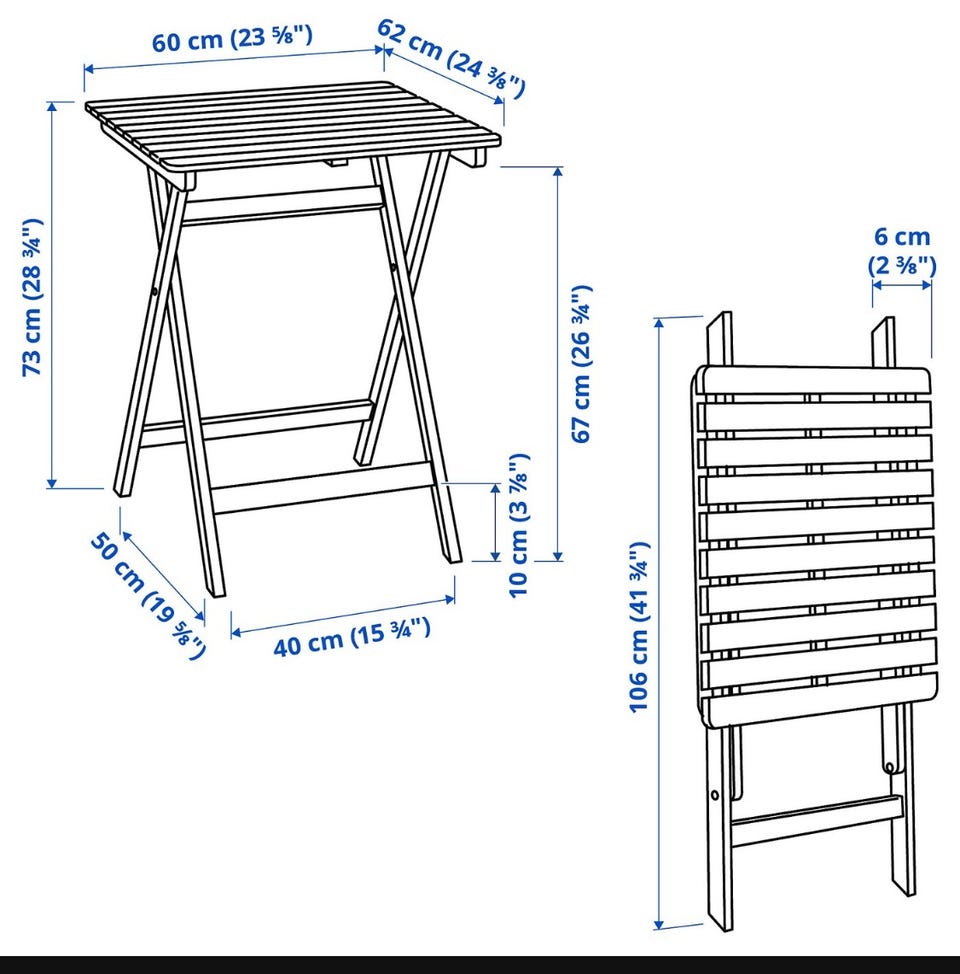 60 cm (23 ⅝")
62 cm (24 ⅜")
73 cm (28 ¾")
67 cm (26 ¾")
10 cm (3 ⅞")
50 cm (19 ⅝")
40 cm (15 ¾")
6 cm
(2 ⅜")
106 cm (41 ¾")