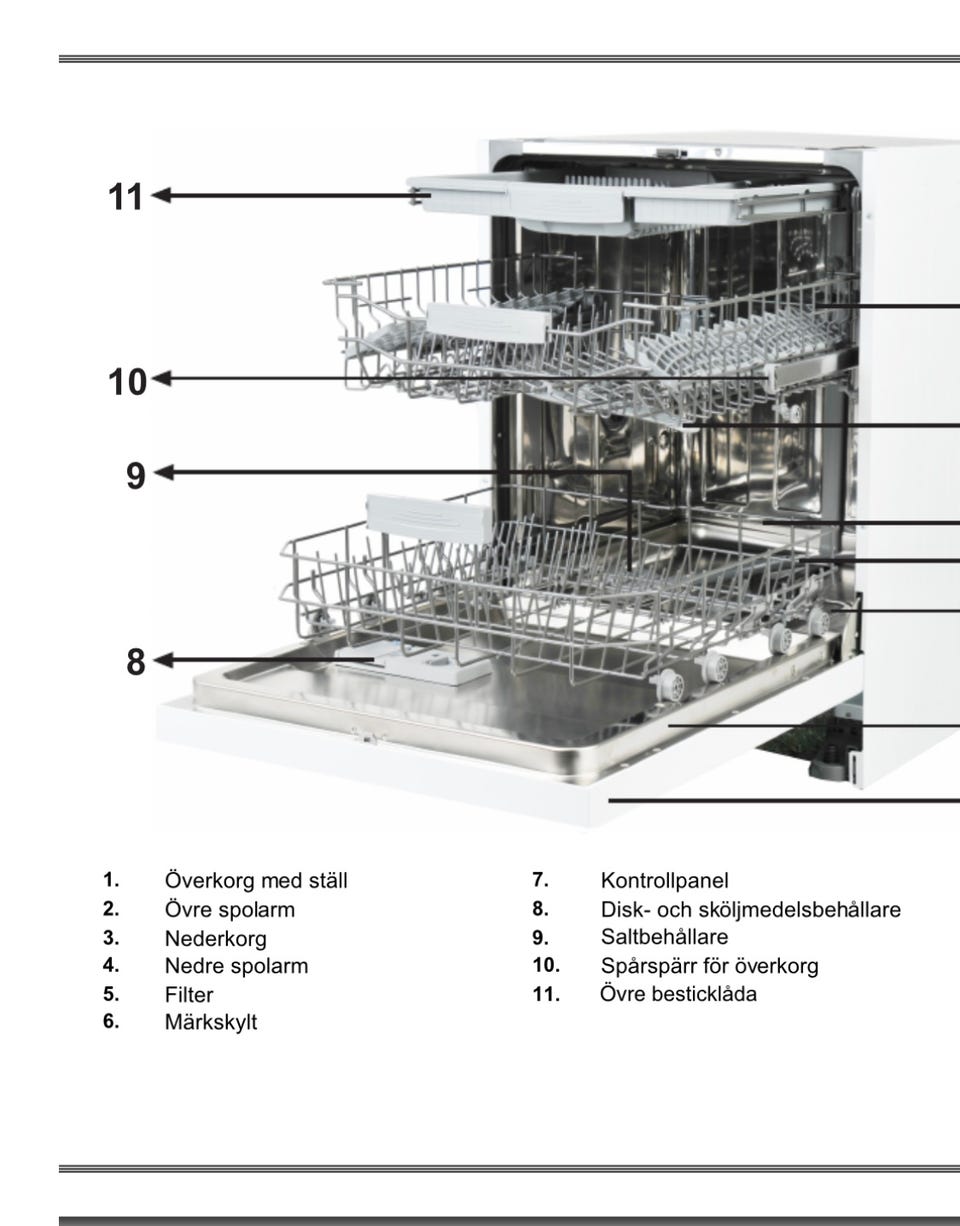 11

10

9

8

1. Överkorg med ställ
2. Övre spolarm
3. Nederkorg
4. Nedre spolarm
5. Filter
6. Märkskylt

7. Kontrollpanel
8. Disk- och sköljmedelsbehållare
9. Saltbehållare
10. Spårspärr för överkorg
11. Övre besticklåda