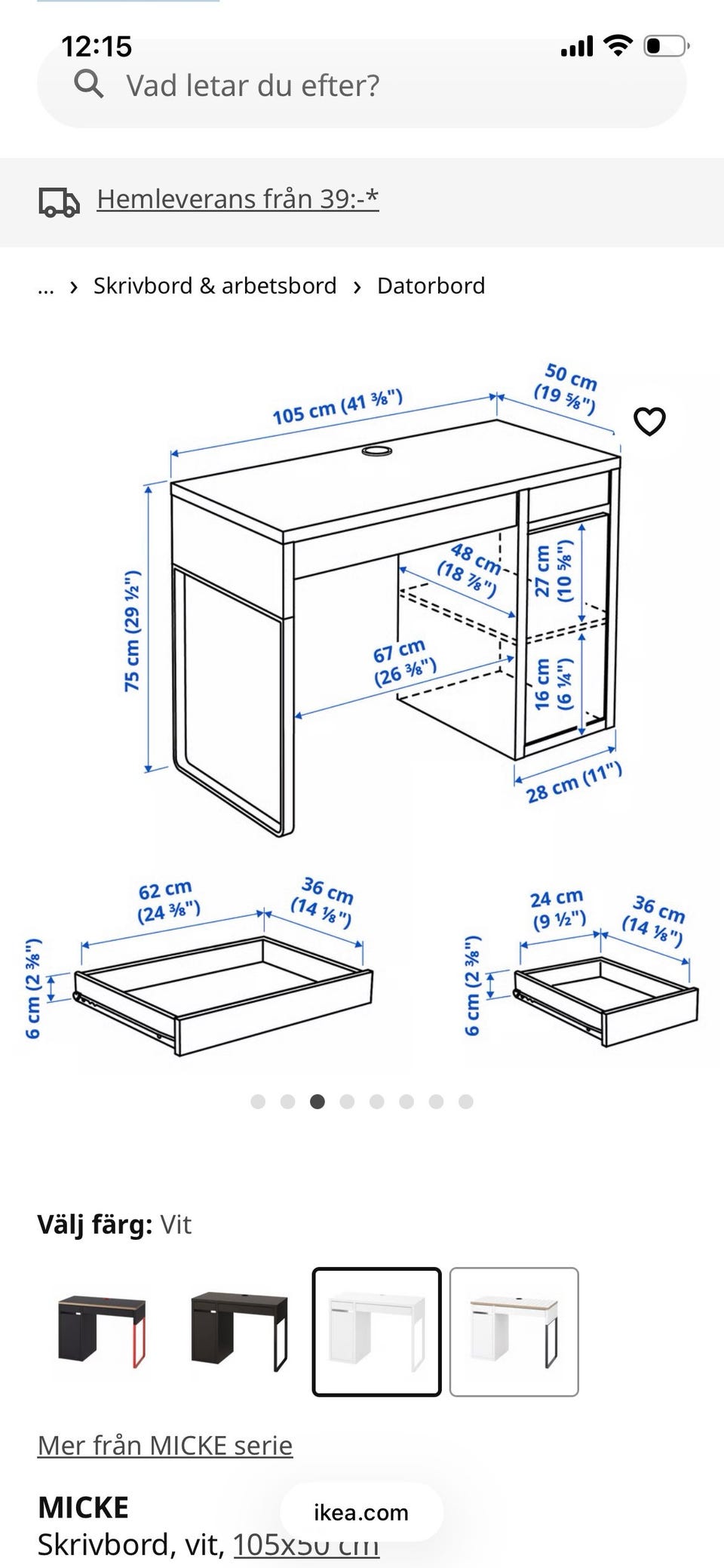 12:15

Vad letar du efter?

Hemleverans från 39:-*

... › Skrivbord & arbetsbord › Datorbord

105 cm (41 ⅜")
50 cm (19 ⅝")
75 cm (29 ½")
48 cm (18 ⅞")
27 cm (10 ⅝")
67 cm (26 ⅜")
16 cm (6 ¼")
28 cm (11")

62 cm (24 ⅜")
36 cm (14 ⅛")
6 cm (2 ⅜")

24 cm (9 ½")
36 cm (14 ⅛")
6 cm (2 ⅜")

Välj färg: Vit

Mer från MICKE serie

MICKE
Skrivbord, vit, 105x50 cm

ikea.com