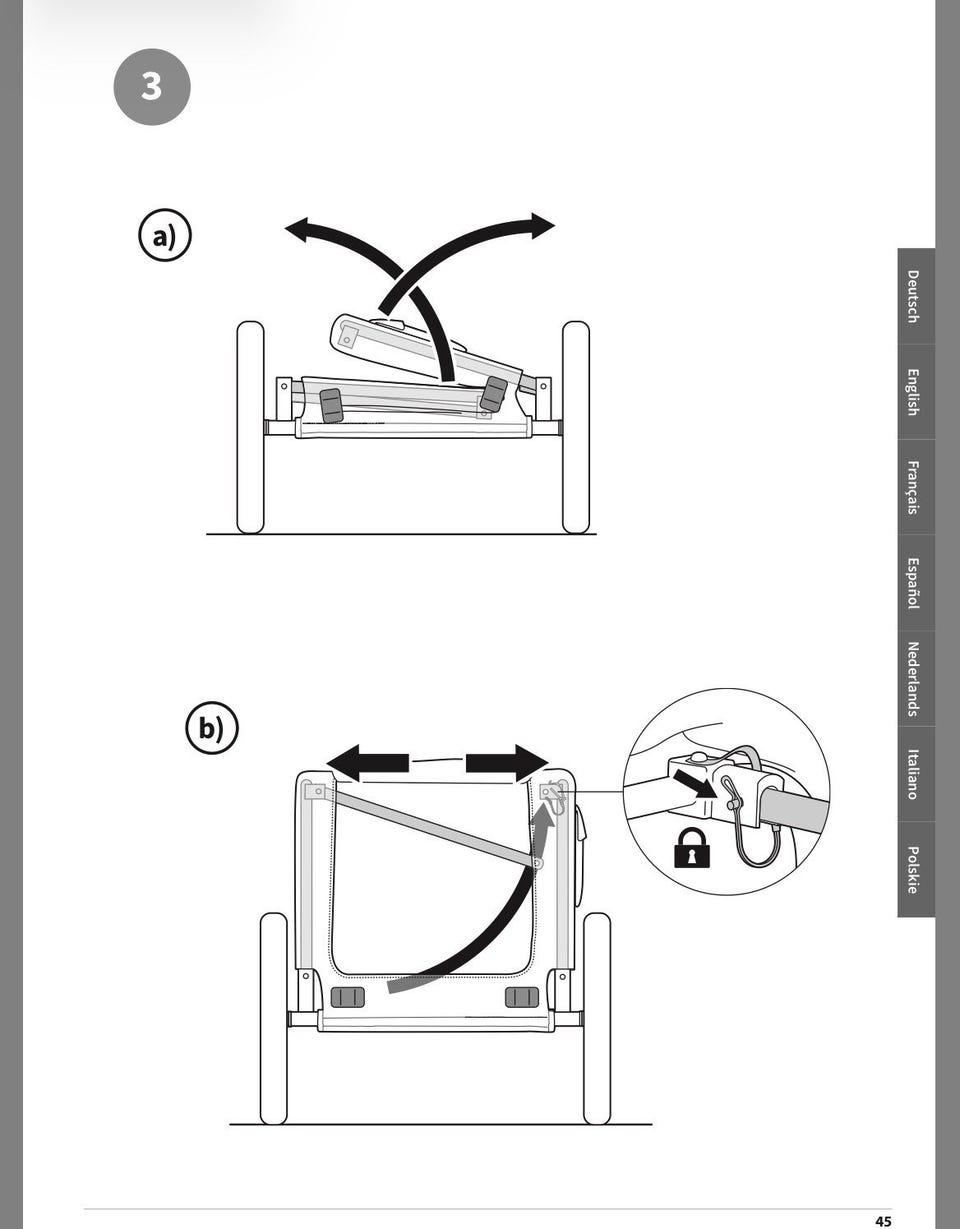 3

a)

b)

Deutsch
English
Français
Español
Nederlands
Italiano
Polskie

45