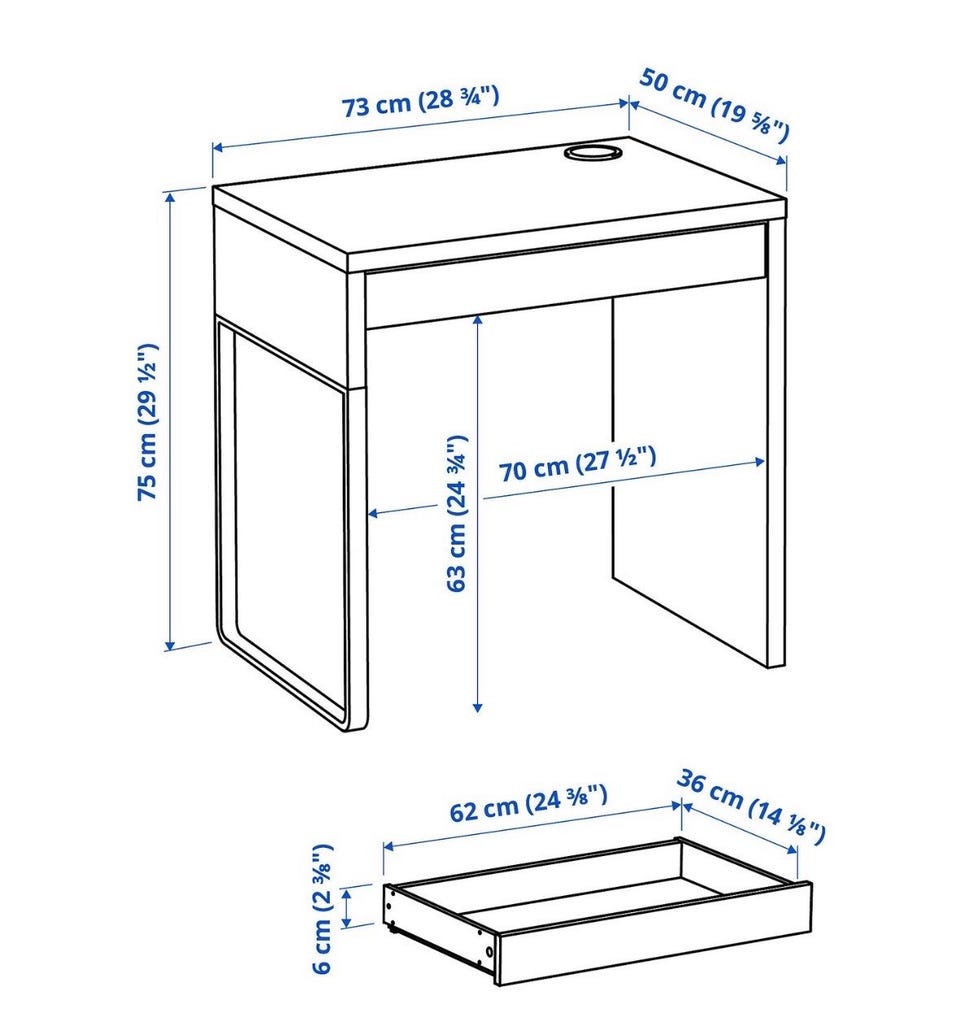 73 cm (28 ¾")
50 cm (19 ⅝")
75 cm (29 ½")
63 cm (24 ¾")
70 cm (27 ½")
62 cm (24 ⅜")
36 cm (14 ⅛")
6 cm (2 ⅜")