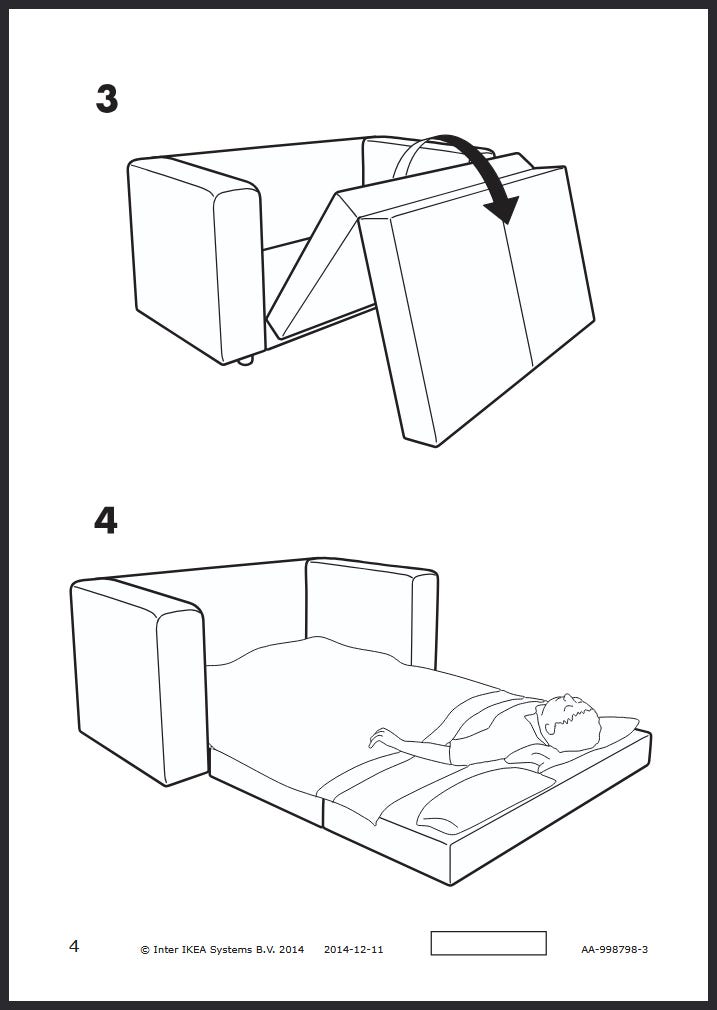 3

4

4 © Inter IKEA Systems B.V. 2014 2014-12-11 AA-998798-3