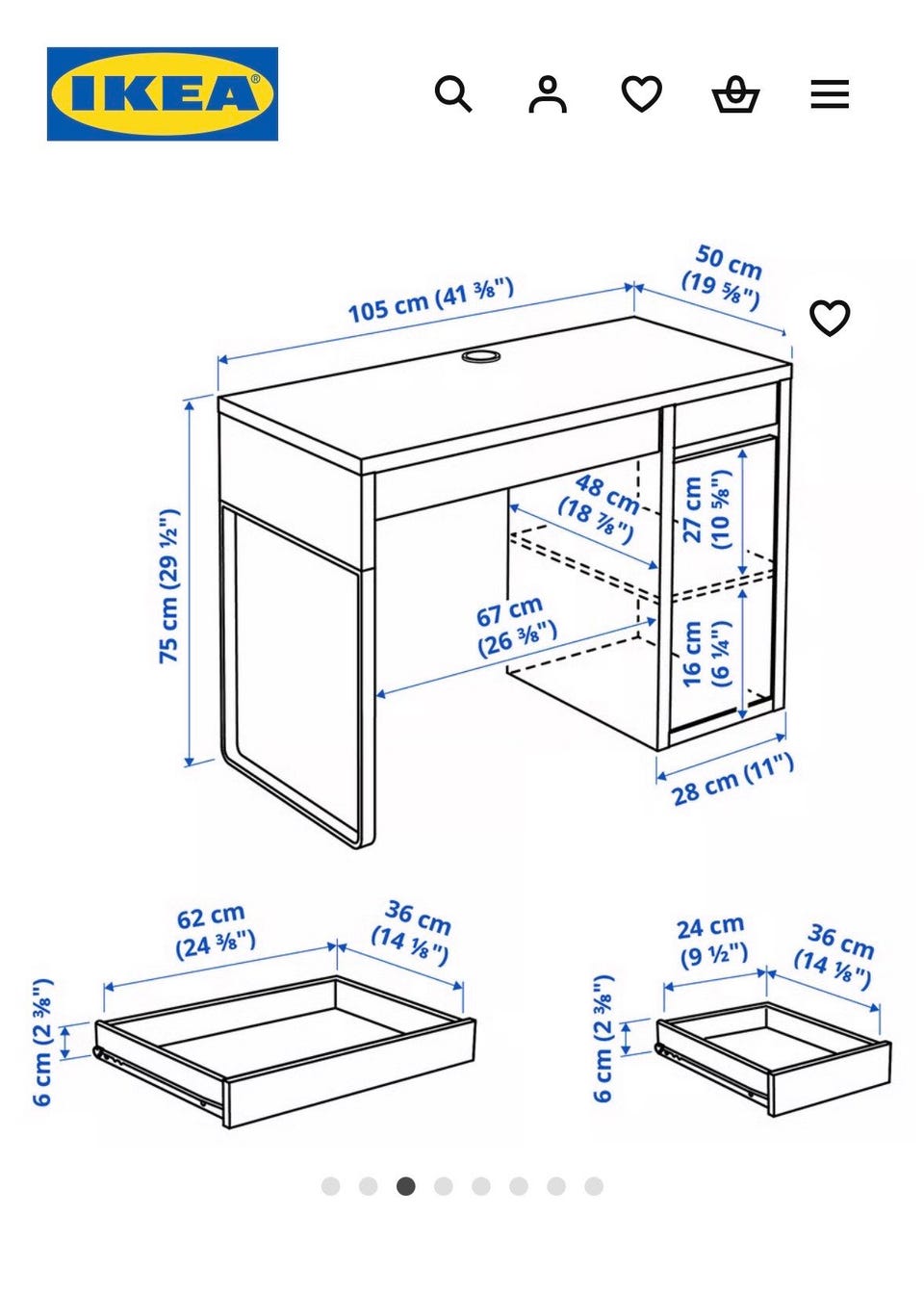 IKEA®

105 cm (41 ⅜")
50 cm (19 ⅝")
75 cm (29 ½")
48 cm (18 ⅞")
27 cm (10 ⅝")
67 cm (26 ⅜")
16 cm (6 ¼")
28 cm (11")

62 cm (24 ⅜")
36 cm (14 ⅛")
6 cm (2 ⅜")

24 cm (9 ½")
36 cm (14 ⅛")
6 cm (2 ⅜")