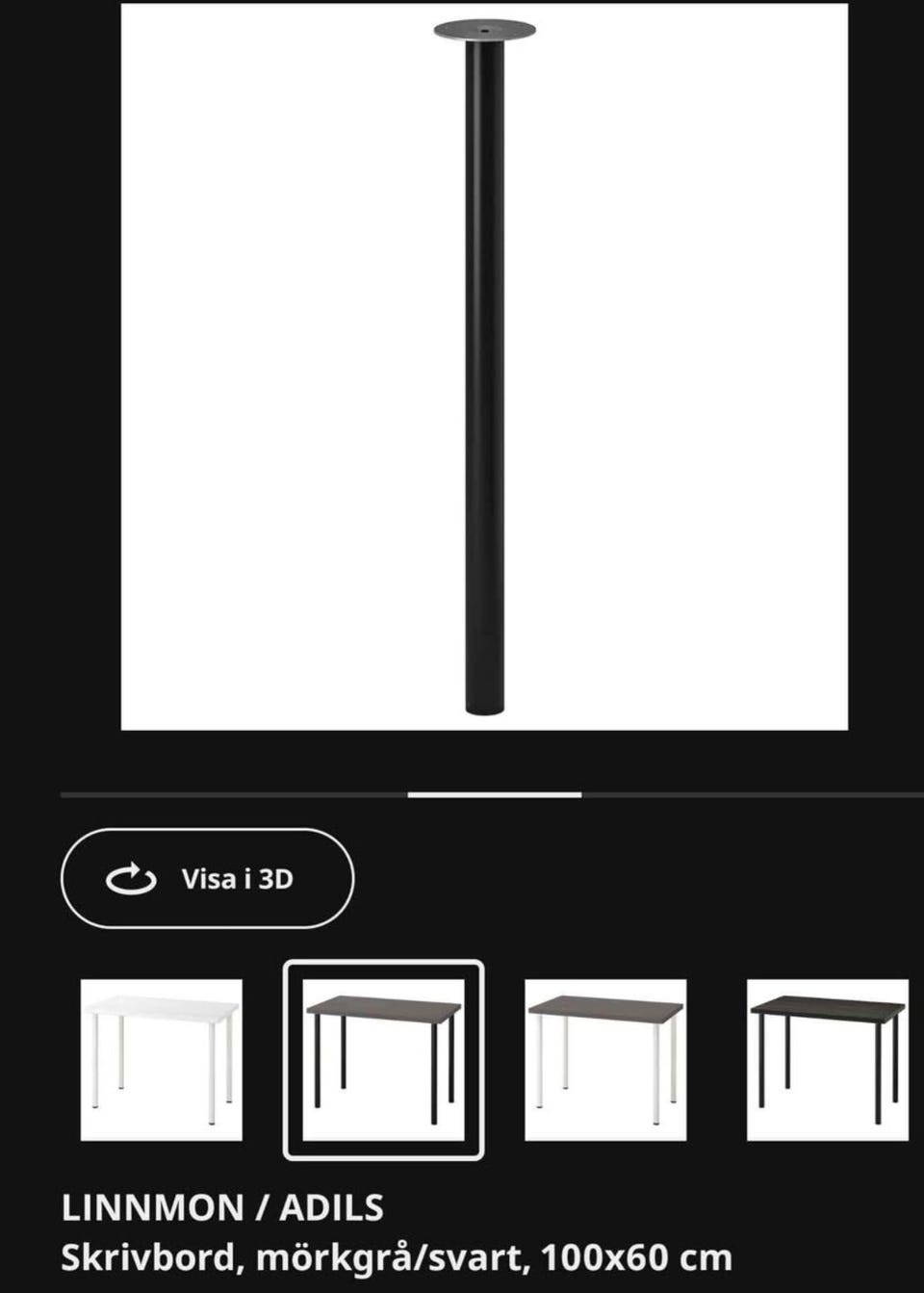 Visa i 3D

LINNMON / ADILS
Skrivbord, mörkgrå/svart, 100x60 cm