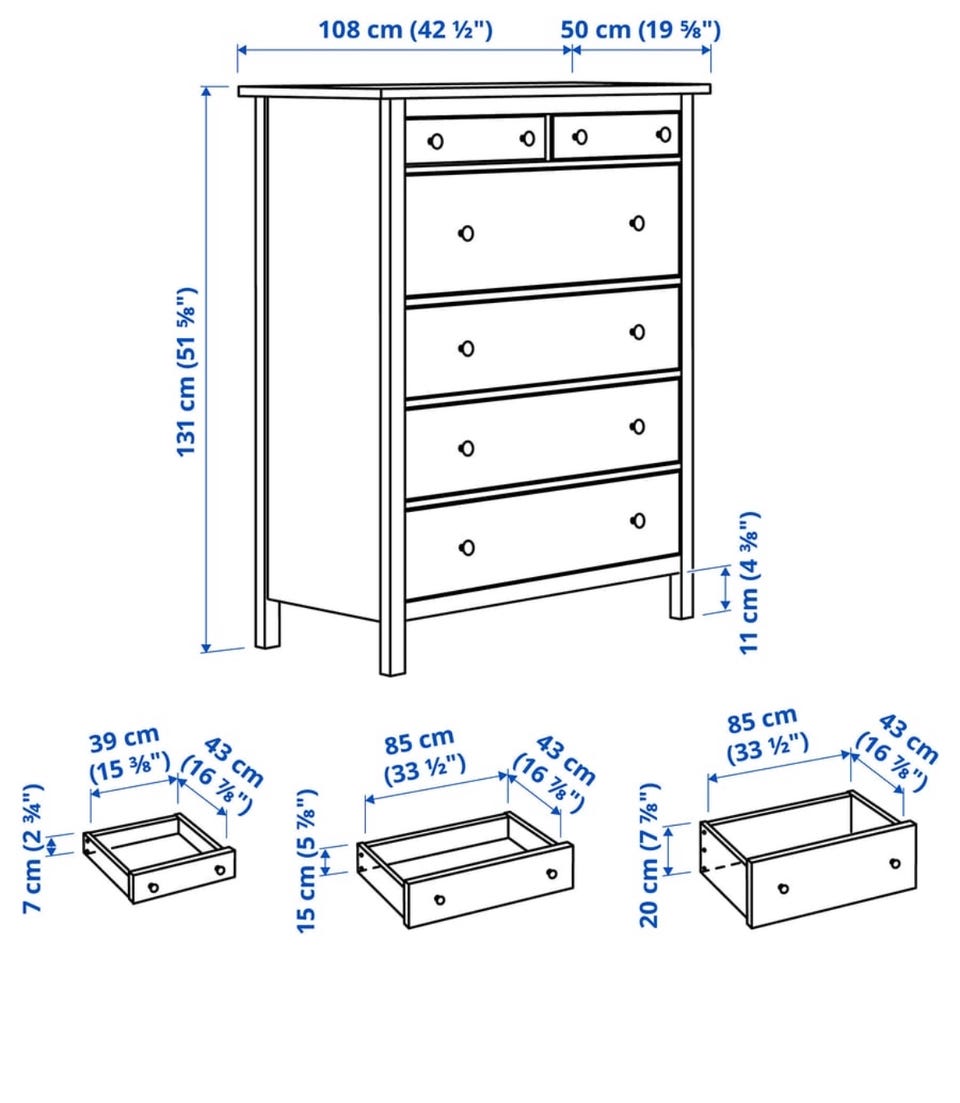 108 cm (42 ½")
50 cm (19 ⅝")
131 cm (51 ⅝")
11 cm (4 ⅜")

39 cm (15 ⅜")
43 cm (16 ⅞")
7 cm (2 ¾")

85 cm (33 ½")
43 cm (16 ⅞")
15 cm (5 ⅞")

85 cm (33 ½")
43 cm (16 ⅞")
20 cm (7 ⅞")